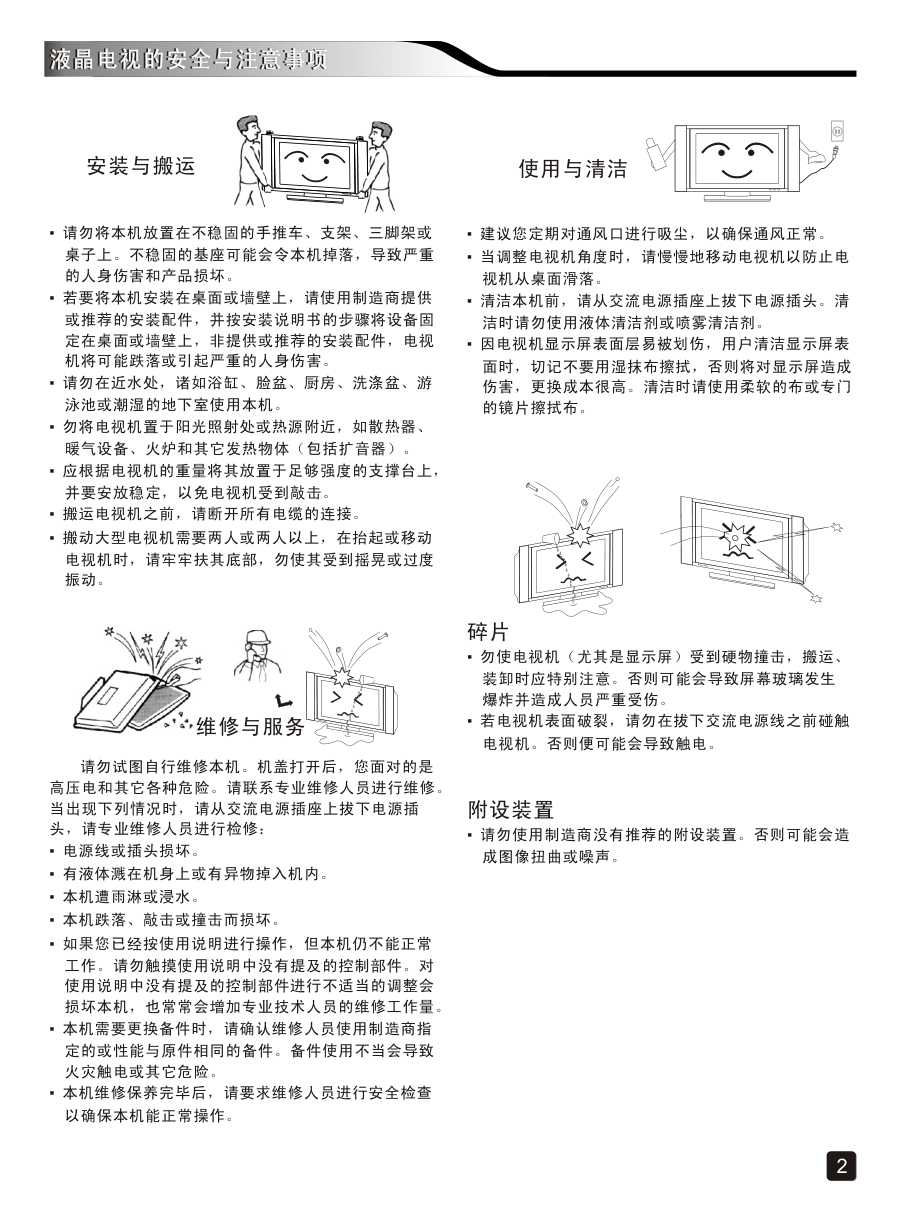 液晶电视的安全与注意事项

安装与搬运

▪ 请勿将本机放置在不稳固的手推车、支架、三脚架或桌子上。不稳固的基座可能会令本机掉落，导致严重的人身伤害和产品损坏。
▪ 若要将本机安装在桌面或墙壁上，请使用制造商提供或推荐的安装配件，并按安装说明书的步骤将设备固定在桌面或墙壁上，非提供或推荐的安装配件，电视机将可能跌落或引起严重的人身伤害。
▪ 请勿在近水处，诸如浴缸、脸盆、厨房、洗涤盆、游泳池或潮湿的地下室使用本机。
▪ 勿将电视机置于阳光照射处或热源附近，如散热器、暖气设备、火炉和其它发热物体（包括扩音器）。
▪ 应根据电视机的重量将其放置于足够强度的支撑台上，并要安放稳定，以免电视机受到敲击。
▪ 搬运电视机之前，请断开所有电缆的连接。
▪ 搬动大型电视机需要两人或两人以上，在抬起或移动电视机时，请牢牢扶其底部，勿使其受到摇晃或过度振动。

维修与服务

请勿试图自行维修本机。机盖打开后，您面对的是高压电和其它各种危险。请联系专业维修人员进行维修。当出现下列情况时，请从交流电源插座上拔下电源插头，请专业维修人员进行检修：
▪ 电源线或插头损坏。
▪ 有液体溅在机身上或有异物掉入机内。
▪ 本机遭雨淋或浸水。
▪ 本机跌落、敲击或撞击而损坏。
▪ 如果您已经按使用说明进行操作，但本机仍不能正常工作。请勿触摸使用说明中没有提及的控制部件。对使用说明中没有提及的控制部件进行不适当的调整会损坏本机，也常常会增加专业技术人员的维修工作量。
▪ 本机需要更换备件时，请确认维修人员使用制造商指定的或性能与原件相同的备件。备件使用不当会导致火灾触电或其它危险。
▪ 本机维修保养完毕后，请要求维修人员进行安全检查以确保本机能正常操作。

使用与清洁

▪ 建议您定期对通风口进行吸尘，以确保通风正常。
▪ 当调整电视机角度时，请慢慢地移动电视机以防止电视机从桌面滑落。
▪ 清洁本机前，请从交流电源插座上拔下电源插头。清洁时请勿使用液体清洁剂或喷雾清洁剂。
▪ 因电视机显示屏表面层易被划伤，用户清洁显示屏表面时，切记不要用湿抹布擦拭，否则将对显示屏造成伤害，更换成本很高。清洁时请使用柔软的布或专门的镜片擦拭布。

碎片

▪ 勿使电视机（尤其是显示屏）受到硬物撞击，搬运、装卸时应特别注意。否则可能会导致屏幕玻璃发生爆炸并造成人员严重受伤。
▪ 若电视机表面破裂，请勿在拔下交流电源线之前碰触电视机。否则便可能会导致触电。

附设装置

▪ 请勿使用制造商没有推荐的附设装置。否则可能会造成图像扭曲或噪声。

2