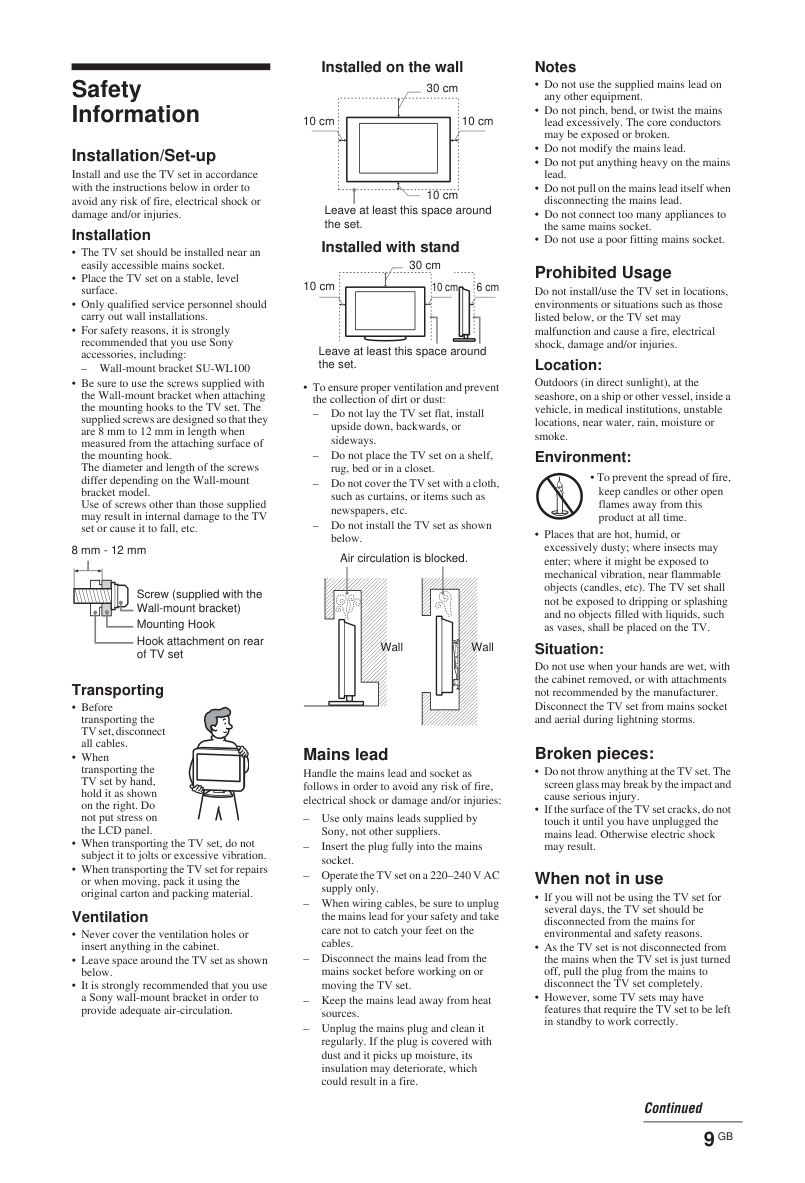 Safety Information

Installation/Set-up

Install and use the TV set in accordance with the instructions below in order to avoid any risk of fire, electrical shock or damage and/or injuries.

Installation

• The TV set should be installed near an easily accessible mains socket.
• Place the TV set on a stable, level surface.
• Only qualified service personnel should carry out wall installations.
• For safety reasons, it is strongly recommended that you use Sony accessories, including:
– Wall-mount bracket SU-WL100
• Be sure to use the screws supplied with the Wall-mount bracket when attaching the mounting hooks to the TV set. The supplied screws are designed so that they are 8 mm to 12 mm in length when measured from the attaching surface of the mounting hook.
The diameter and length of the screws differ depending on the Wall-mount bracket model.
Use of screws other than those supplied may result in internal damage to the TV set or cause it to fall, etc.

8 mm - 12 mm

Screw (supplied with the Wall-mount bracket)
Mounting Hook
Hook attachment on rear of TV set

Transporting

• Before transporting the TV set, disconnect all cables.
• When transporting the TV set by hand, hold it as shown on the right. Do not put stress on the LCD panel.
• When transporting the TV set, do not subject it to jolts or excessive vibration.
• When transporting the TV set for repairs or when moving, pack it using the original carton and packing material.

Ventilation

• Never cover the ventilation holes or insert anything in the cabinet.
• Leave space around the TV set as shown below.
• It is strongly recommended that you use a Sony wall-mount bracket in order to provide adequate air-circulation.

Installed on the wall

30 cm
10 cm
10 cm
10 cm

Leave at least this space around the set.

Installed with stand

30 cm
10 cm
10 cm
6 cm

Leave at least this space around the set.

• To ensure proper ventilation and prevent the collection of dirt or dust:
– Do not lay the TV set flat, install upside down, backwards, or sideways.
– Do not place the TV set on a shelf, rug, bed or in a closet.
– Do not cover the TV set with a cloth, such as curtains, or items such as newspapers, etc.
– Do not install the TV set as shown below.

Air circulation is blocked.

Wall
Wall

Mains lead

Handle the mains lead and socket as follows in order to avoid any risk of fire, electrical shock or damage and/or injuries:
– Use only mains leads supplied by Sony, not other suppliers.
– Insert the plug fully into the mains socket.
– Operate the TV set on a 220–240 V AC supply only.
– When wiring cables, be sure to unplug the mains lead for your safety and take care not to catch your feet on the cables.
– Disconnect the mains lead from the mains socket before working on or moving the TV set.
– Keep the mains lead away from heat sources.
– Unplug the mains plug and clean it regularly. If the plug is covered with dust and it picks up moisture, its insulation may deteriorate, which could result in a fire.

Notes

• Do not use the supplied mains lead on any other equipment.
• Do not pinch, bend, or twist the mains lead excessively. The core conductors may be exposed or broken.
• Do not modify the mains lead.
• Do not put anything heavy on the mains lead.
• Do not pull on the mains lead itself when disconnecting the mains lead.
• Do not connect too many appliances to the same mains socket.
• Do not use a poor fitting mains socket.

Prohibited Usage

Do not install/use the TV set in locations, environments or situations such as those listed below, or the TV set may malfunction and cause a fire, electrical shock, damage and/or injuries.

Location:

Outdoors (in direct sunlight), at the seashore, on a ship or other vessel, inside a vehicle, in medical institutions, unstable locations, near water, rain, moisture or smoke.

Environment:

• To prevent the spread of fire, keep candles or other open flames away from this product at all time.
• Places that are hot, humid, or excessively dusty; where insects may enter; where it might be exposed to mechanical vibration, near flammable objects (candles, etc). The TV set shall not be exposed to dripping or splashing and no objects filled with liquids, such as vases, shall be placed on the TV.

Situation:

Do not use when your hands are wet, with the cabinet removed, or with attachments not recommended by the manufacturer. Disconnect the TV set from mains socket and aerial during lightning storms.

Broken pieces:

• Do not throw anything at the TV set. The screen glass may break by the impact and cause serious injury.
• If the surface of the TV set cracks, do not touch it until you have unplugged the mains lead. Otherwise electric shock may result.

When not in use

• If you will not be using the TV set for several days, the TV set should be disconnected from the mains for environmental and safety reasons.
• As the TV set is not disconnected from the mains when the TV set is just turned off, pull the plug from the mains to disconnect the TV set completely.
• However, some TV sets may have features that require the TV set to be left in standby to work correctly.

Continued

9 GB