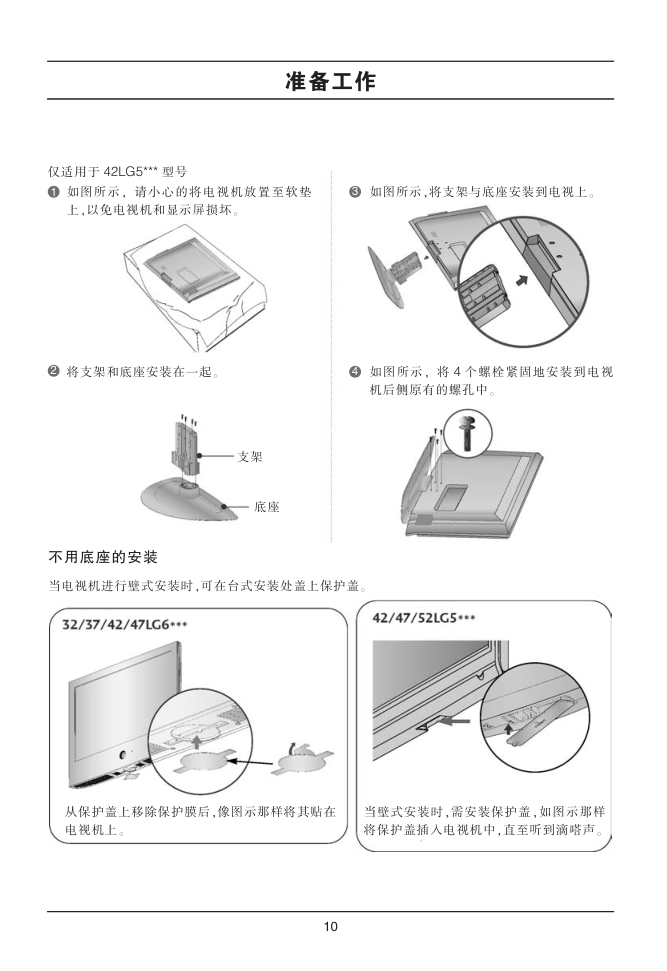 准备工作

仅适用于 42LG5*** 型号

❶ 如图所示，请小心的将电视机放置至软垫上，以免电视机和显示屏损坏。

❷ 将支架和底座安装在一起。

支架

底座

❸ 如图所示，将支架与底座安装到电视上。

❹ 如图所示，将 4 个螺栓紧固地安装到电视机后侧原有的螺孔中。

不用底座的安装

当电视机进行壁式安装时，可在台式安装处盖上保护盖。

32/37/42/47LG6***

从保护盖上移除保护膜后，像图示那样将其贴在电视机上。

42/47/52LG5***

当壁式安装时，需安装保护盖，如图示那样将保护盖插入电视机中，直至听到滴嗒声。

10