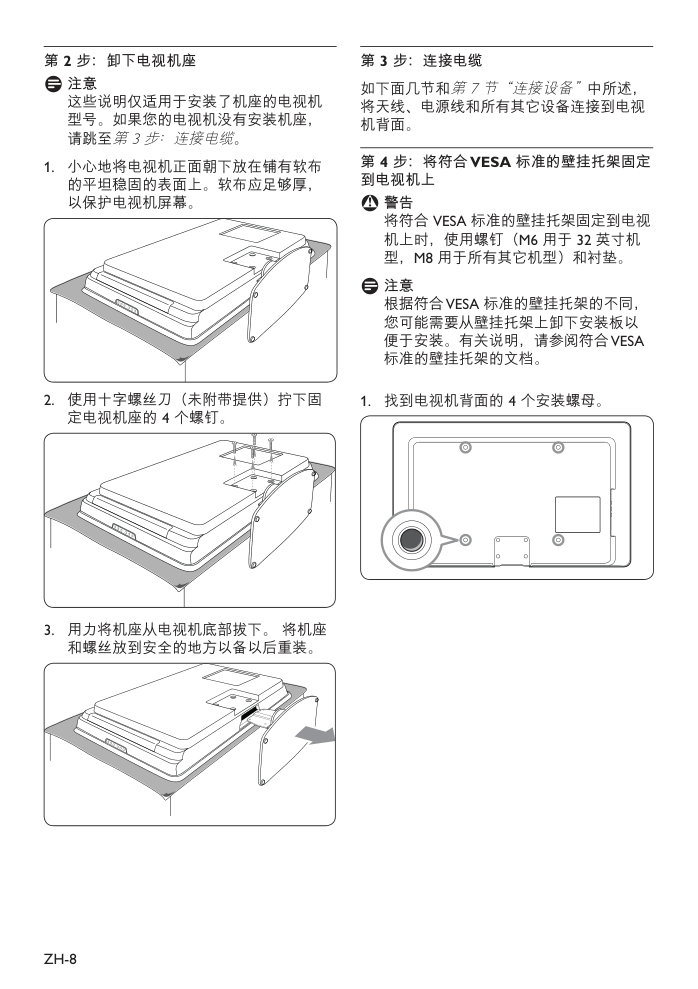 第 2 步：卸下电视机座

注意
这些说明仅适用于安装了机座的电视机型号。如果您的电视机没有安装机座，请跳至第 3 步：连接电缆。

1. 小心地将电视机正面朝下放在铺有软布的平坦稳固的表面上。软布应足够厚，以保护电视机屏幕。

2. 使用十字螺丝刀（未附带提供）拧下固定电视机座的 4 个螺钉。

3. 用力将机座从电视机底部拔下。 将机座和螺丝放到安全的地方以备以后重装。

第 3 步：连接电缆

如下面几节和第 7 节“连接设备”中所述，将天线、电源线和所有其它设备连接到电视机背面。

第 4 步：将符合 VESA 标准的壁挂托架固定到电视机上

警告
将符合 VESA 标准的壁挂托架固定到电视机上时，使用螺钉（M6 用于 32 英寸机型，M8 用于所有其它机型）和衬垫。

注意
根据符合 VESA 标准的壁挂托架的不同，您可能需要从壁挂托架上卸下安装板以便于安装。有关说明，请参阅符合 VESA 标准的壁挂托架的文档。

1. 找到电视机背面的 4 个安装螺母。

ZH-8