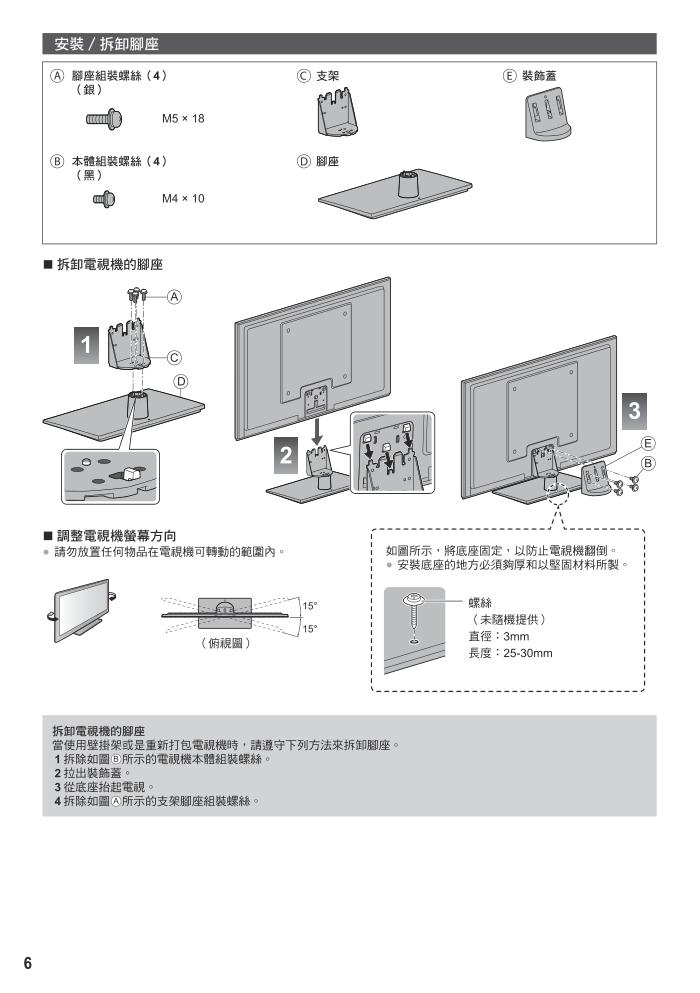 安裝 / 拆卸腳座

Ⓐ 腳座組裝螺絲（4）
（銀）
M5 × 18

Ⓑ 本體組裝螺絲（4）
（黑）
M4 × 10

Ⓒ 支架

Ⓓ 腳座

Ⓔ 裝飾蓋

■ 拆卸電視機的腳座

1
Ⓐ
Ⓒ
Ⓓ

2

3
Ⓔ
Ⓑ

■ 調整電視機螢幕方向
● 請勿放置任何物品在電視機可轉動的範圍內。

15°
15°
（俯視圖）

如圖所示，將底座固定，以防止電視機翻倒。
● 安裝底座的地方必須夠厚和以堅固材料所製。

螺絲
（未隨機提供）
直徑：3mm
長度：25-30mm

拆卸電視機的腳座
當使用壁掛架或是重新打包電視機時，請遵守下列方法來拆卸腳座。
1 拆除如圖Ⓑ所示的電視機本體組裝螺絲。
2 拉出裝飾蓋。
3 從底座抬起電視。
4 拆除如圖Ⓐ所示的支架腳座組裝螺絲。

6