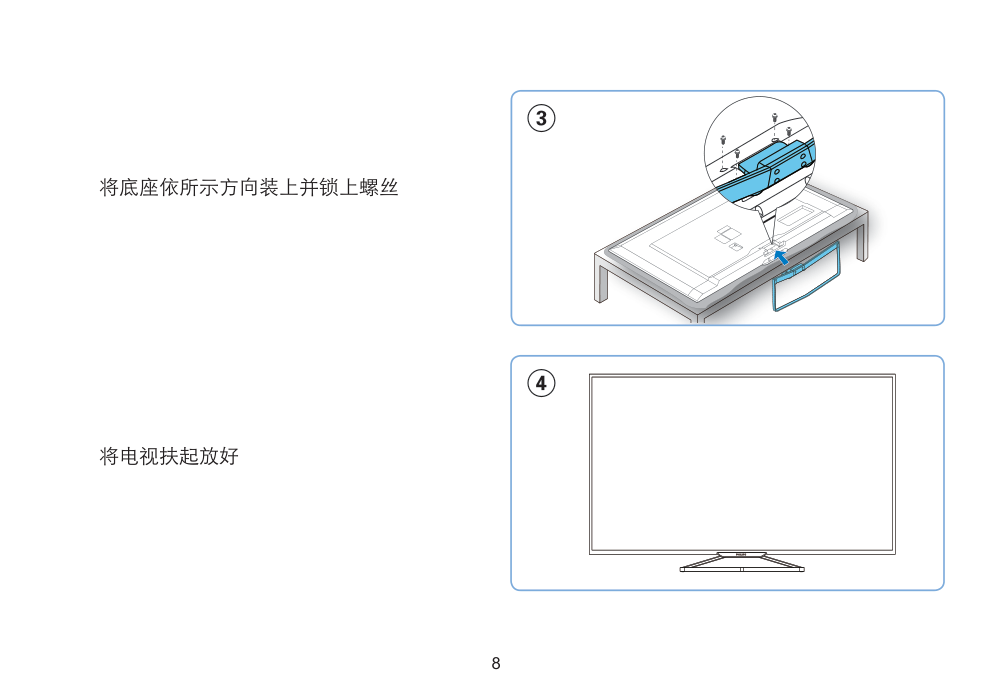 将底座依所示方向装上并锁上螺丝

3

将电视扶起放好

4

8