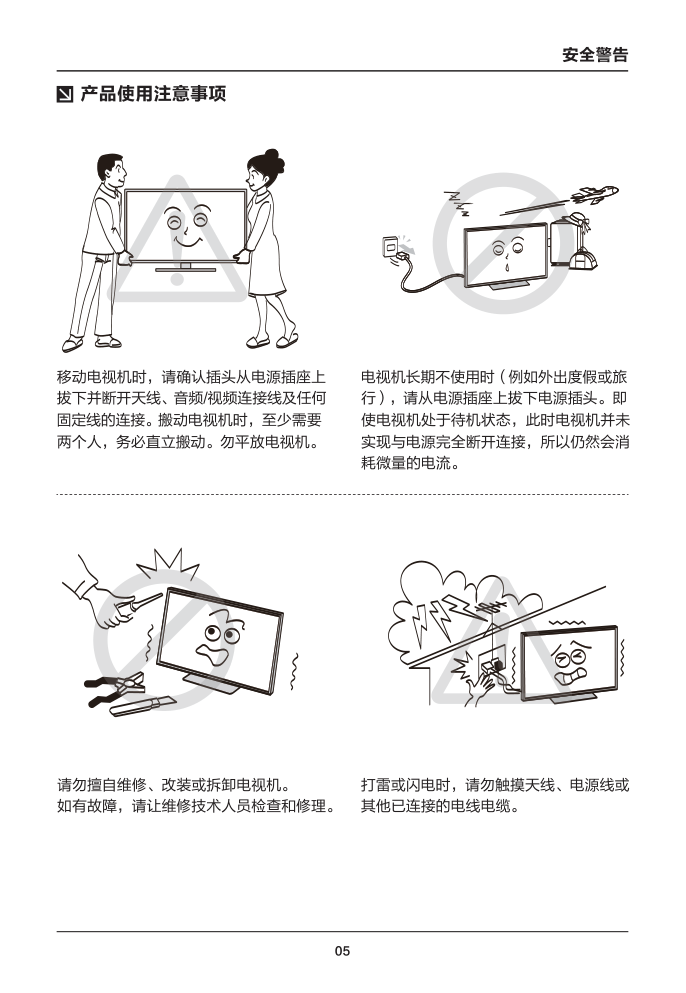 安全警告

产品使用注意事项

移动电视机时，请确认插头从电源插座上拔下并断开天线、音频/视频连接线及任何固定线的连接。搬动电视机时，至少需要两个人，务必直立搬动。勿平放电视机。

电视机长期不使用时（例如外出度假或旅行），请从电源插座上拔下电源插头。即使电视机处于待机状态，此时电视机并未实现与电源完全断开连接，所以仍然会消耗微量的电流。

请勿擅自维修、改装或拆卸电视机。
如有故障，请让维修技术人员检查和修理。

打雷或闪电时，请勿触摸天线、电源线或其他已连接的电线电缆。

05