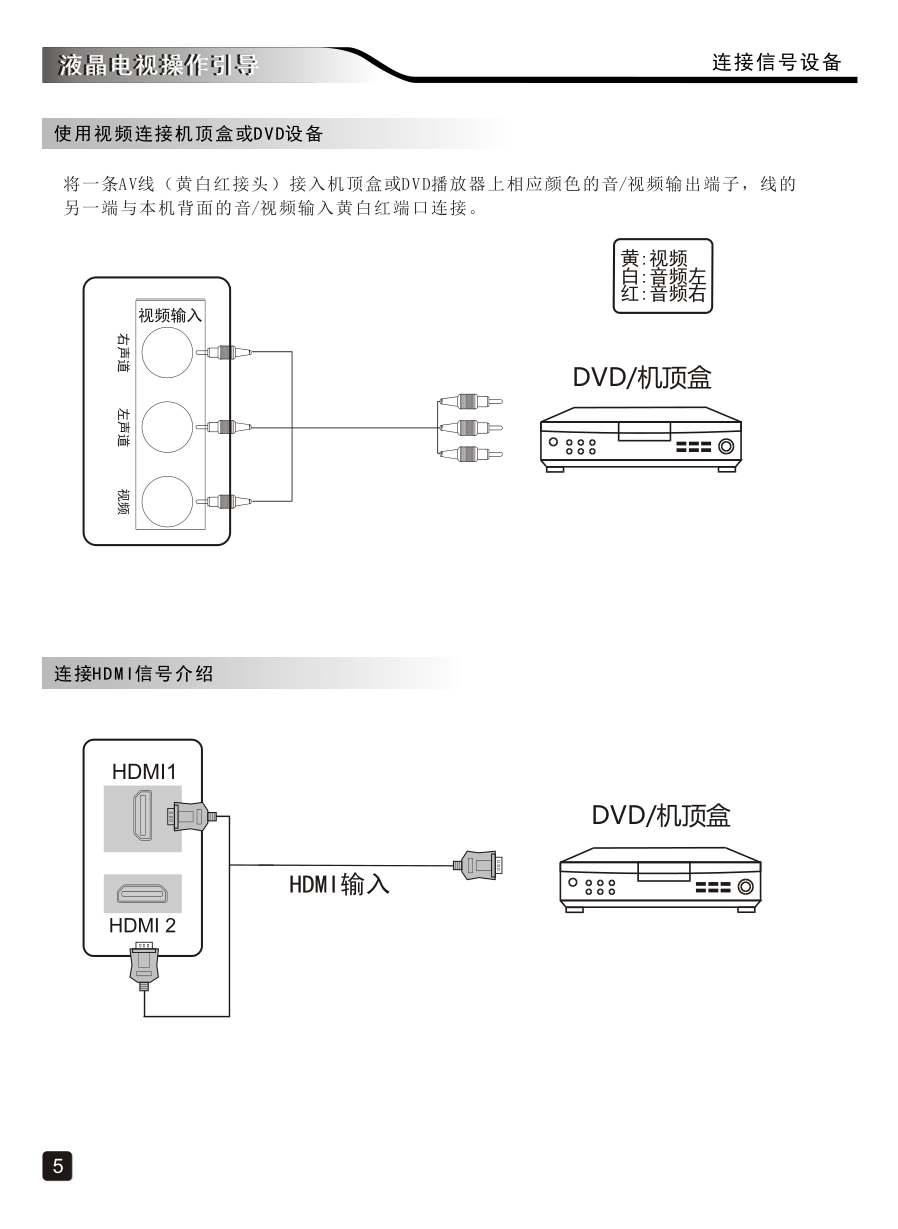 液晶电视操作引导

连接信号设备

使用视频连接机顶盒或DVD设备

将一条AV线（黄白红接头）接入机顶盒或DVD播放器上相应颜色的音/视频输出端子，线的另一端与本机背面的音/视频输入黄白红端口连接。

黄:视频
白:音频左
红:音频右

视频输入

右声道

左声道

视频

DVD/机顶盒

连接HDMI信号介绍

HDMI1

HDMI 2

HDMI输入

DVD/机顶盒

5