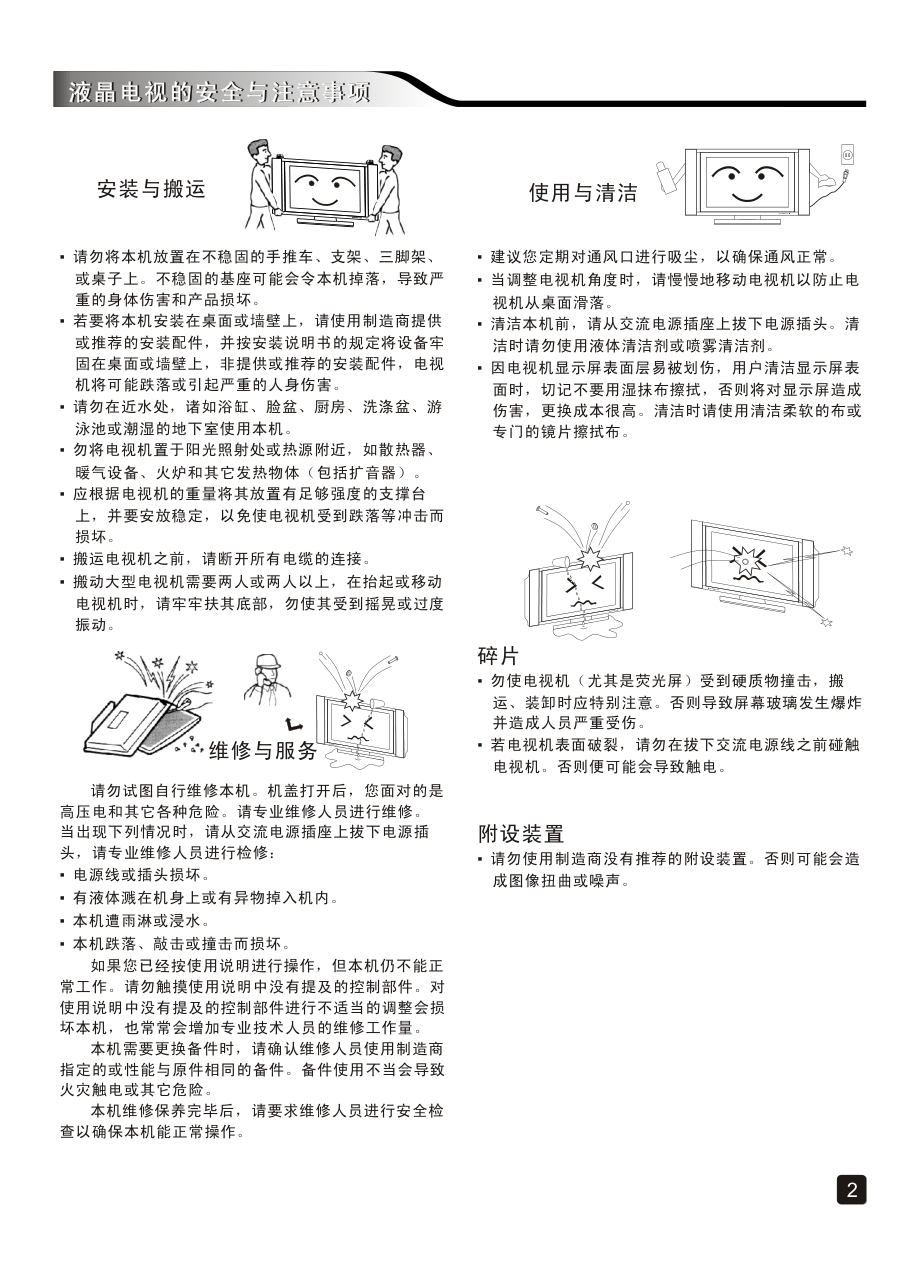 液晶电视的安全与注意事项

安装与搬运

▪ 请勿将本机放置在不稳固的手推车、支架、三脚架、或桌子上。不稳固的基座可能会令本机掉落，导致严重的身体伤害和产品损坏。
▪ 若要将本机安装在桌面或墙壁上，请使用制造商提供或推荐的安装配件，并按安装说明书的规定将设备牢固在桌面或墙壁上，非提供或推荐的安装配件，电视机将可能跌落或引起严重的人身伤害。
▪ 请勿在近水处，诸如浴缸、脸盆、厨房、洗涤盆、游泳池或潮湿的地下室使用本机。
▪ 勿将电视机置于阳光照射处或热源附近，如散热器、暖气设备、火炉和其它发热物体（包括扩音器）。
▪ 应根据电视机的重量将其放置有足够强度的支撑台上，并要安放稳定，以免使电视机受到跌落等冲击而损坏。
▪ 搬运电视机之前，请断开所有电缆的连接。
▪ 搬动大型电视机需要两人或两人以上，在抬起或移动电视机时，请牢牢扶其底部，勿使其受到摇晃或过度振动。

维修与服务

请勿试图自行维修本机。机盖打开后，您面对的是高压电和其它各种危险。请专业维修人员进行维修。
当出现下列情况时，请从交流电源插座上拔下电源插头，请专业维修人员进行检修：
▪ 电源线或插头损坏。
▪ 有液体溅在机身上或有异物掉入机内。
▪ 本机遭雨淋或浸水。
▪ 本机跌落、敲击或撞击而损坏。

如果您已经按使用说明进行操作，但本机仍不能正常工作。请勿触摸使用说明中没有提及的控制部件。对使用说明中没有提及的控制部件进行不适当的调整会损坏本机，也常常会增加专业技术人员的维修工作量。

本机需要更换备件时，请确认维修人员使用制造商指定的或性能与原件相同的备件。备件使用不当会导致火灾触电或其它危险。

本机维修保养完毕后，请要求维修人员进行安全检查以确保本机能正常操作。

使用与清洁

▪ 建议您定期对通风口进行吸尘，以确保通风正常。
▪ 当调整电视机角度时，请慢慢地移动电视机以防止电视机从桌面滑落。
▪ 清洁本机前，请从交流电源插座上拔下电源插头。清洁时请勿使用液体清洁剂或喷雾清洁剂。
▪ 因电视机显示屏表面层易被划伤，用户清洁显示屏表面时，切记不要用湿抹布擦拭，否则将对显示屏造成伤害，更换成本很高。清洁时请使用清洁柔软的布或专门的镜片擦拭布。

碎片

▪ 勿使电视机（尤其是荧光屏）受到硬质物撞击，搬运、装卸时应特别注意。否则导致屏幕玻璃发生爆炸并造成人员严重受伤。
▪ 若电视机表面破裂，请勿在拔下交流电源线之前碰触电视机。否则便可能会导致触电。

附设装置

▪ 请勿使用制造商没有推荐的附设装置。否则可能会造成图像扭曲或噪声。

2