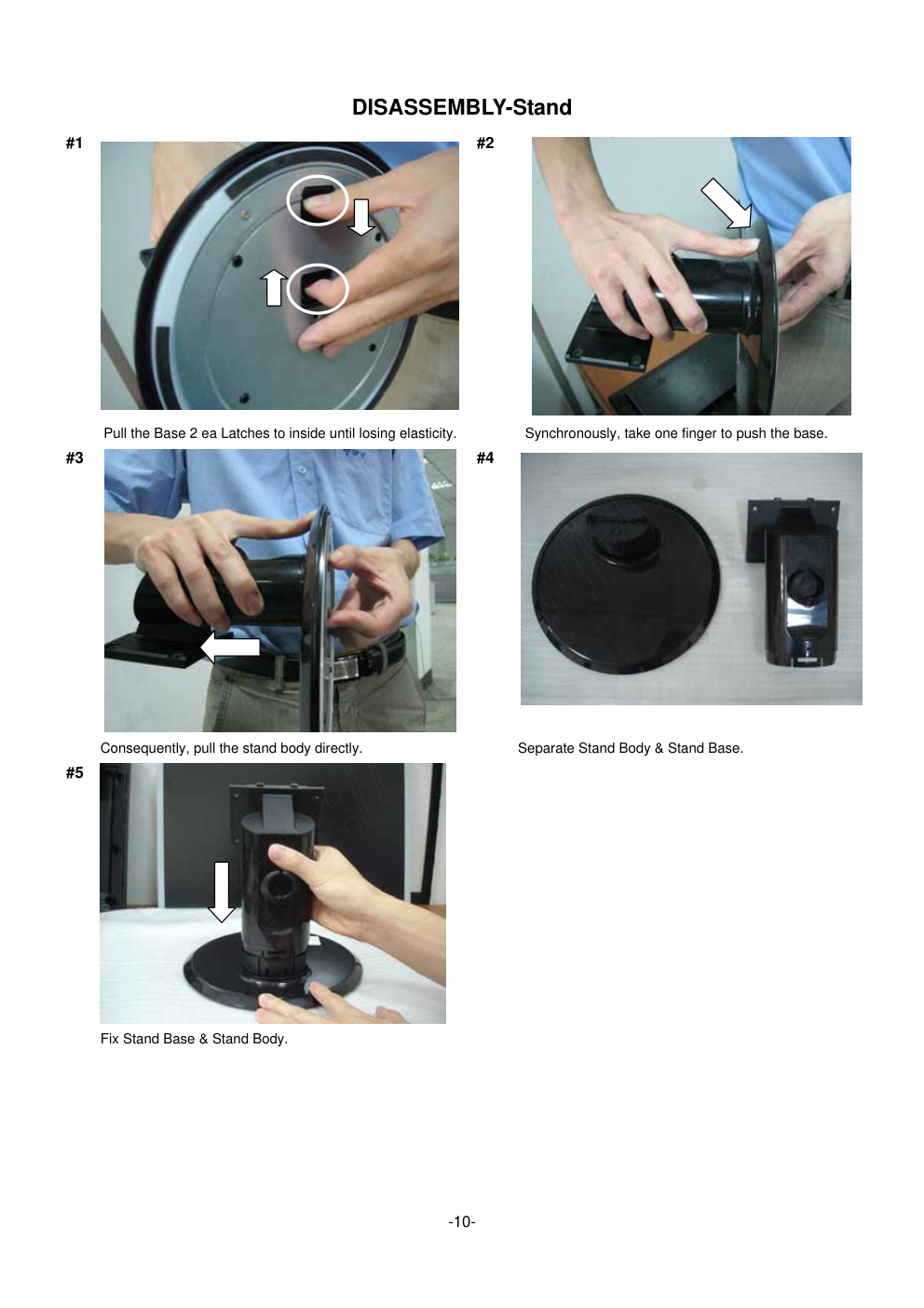 DISASSEMBLY-Stand

#1

Pull the Base 2 ea Latches to inside until losing elasticity.

#2

Synchronously, take one finger to push the base.

#3

Consequently, pull the stand body directly.

#4

Separate Stand Body & Stand Base.

#5

Fix Stand Base & Stand Body.

-10-