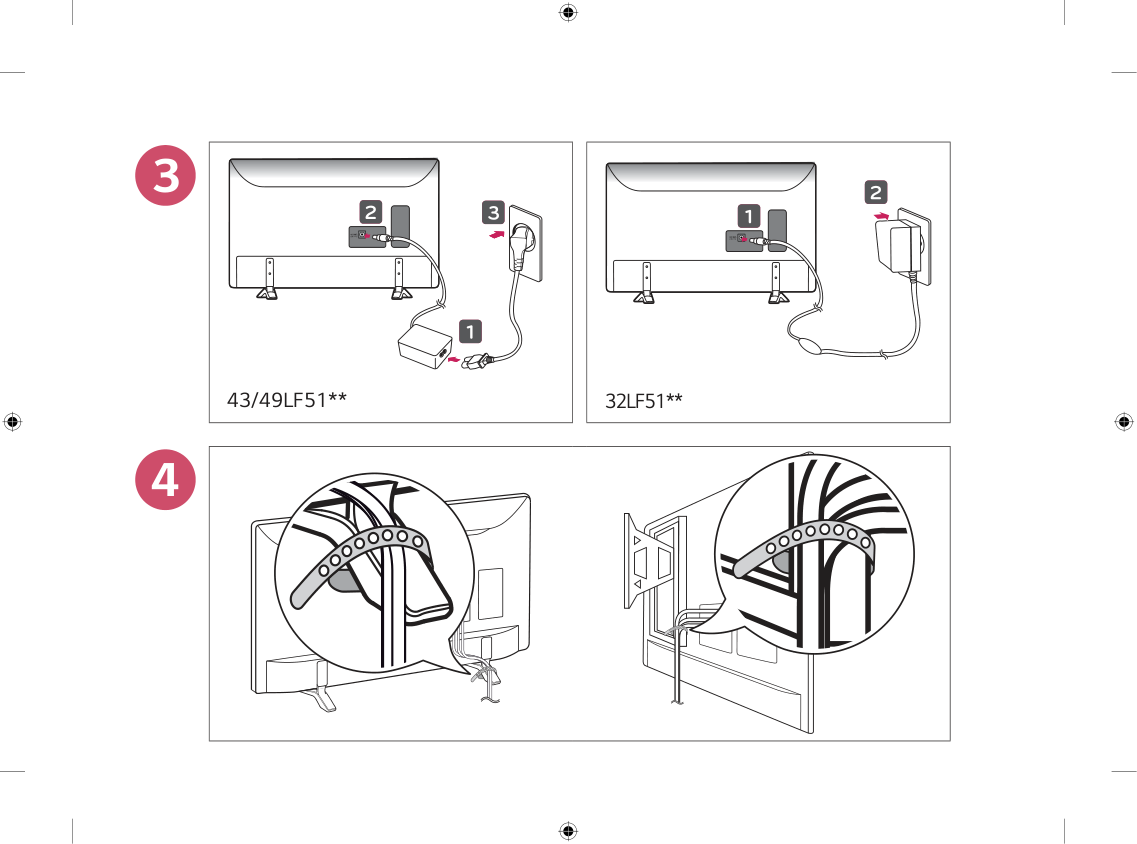 3

2

3

1

43/49LF51**

1

2

32LF51**

4