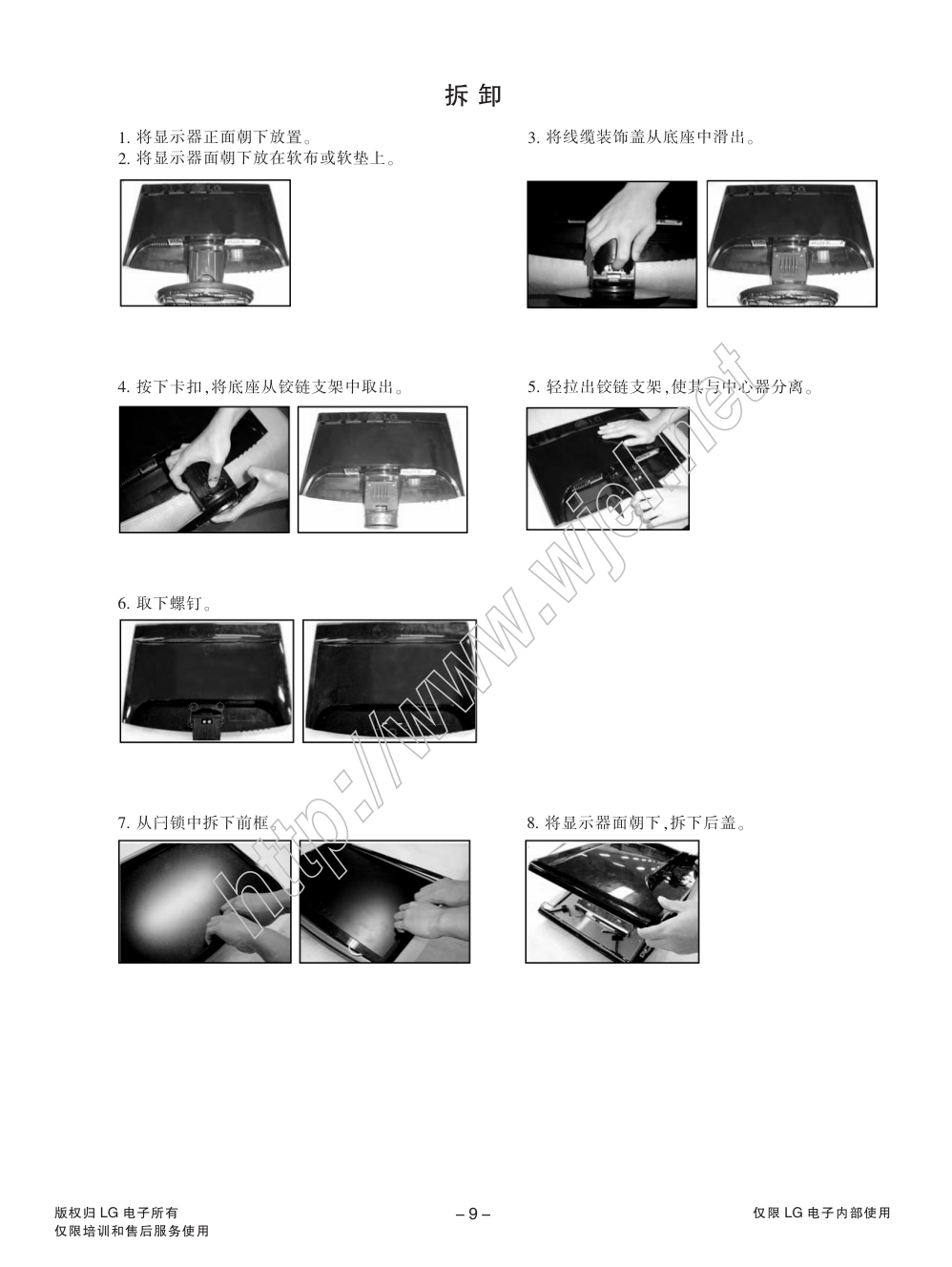 拆 卸

1. 将显示器正面朝下放置。
2. 将显示器面朝下放在软布或软垫上。

3. 将线缆装饰盖从底座中滑出。

4. 按下卡扣,将底座从铰链支架中取出。

5. 轻拉出铰链支架,使其与中心器分离。

6. 取下螺钉。

7. 从闩锁中拆下前框。

8. 将显示器面朝下,拆下后盖。

http://www.wjel.net

版权归 LG 电子所有
仅限培训和售后服务使用

– 9 –

仅限 LG 电子内部使用