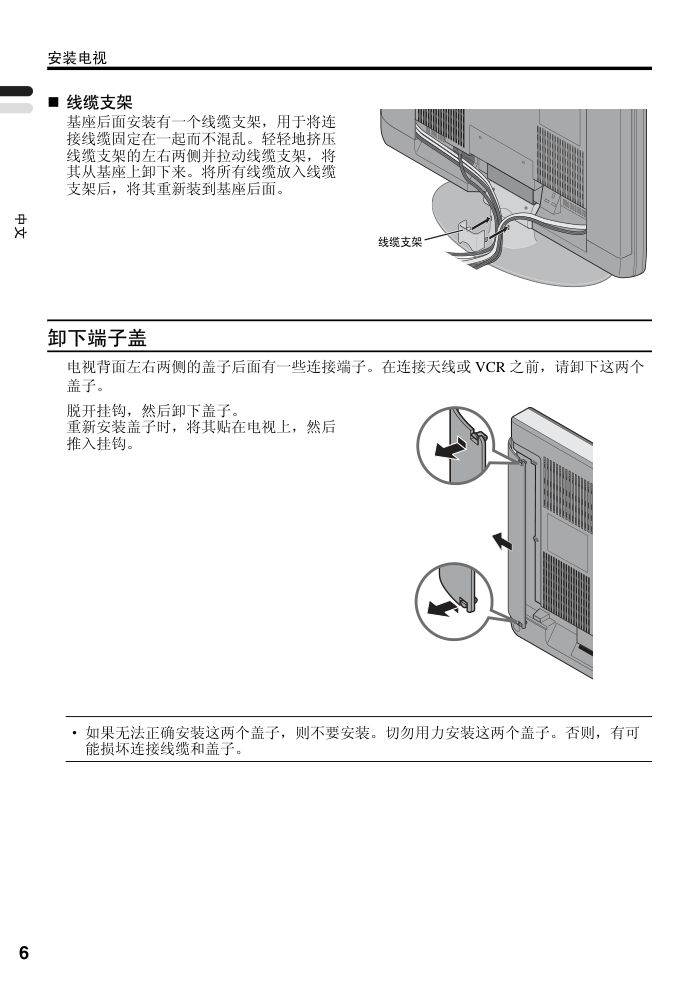 安装电视

中文

■ 线缆支架
基座后面安装有一个线缆支架，用于将连接线缆固定在一起而不混乱。轻轻地挤压线缆支架的左右两侧并拉动线缆支架，将其从基座上卸下来。将所有线缆放入线缆支架后，将其重新装到基座后面。

线缆支架

卸下端子盖

电视背面左右两侧的盖子后面有一些连接端子。在连接天线或 VCR 之前，请卸下这两个盖子。

脱开挂钩，然后卸下盖子。
重新安装盖子时，将其贴在电视上，然后推入挂钩。

• 如果无法正确安装这两个盖子，则不要安装。切勿用力安装这两个盖子。否则，有可能损坏连接线缆和盖子。

6