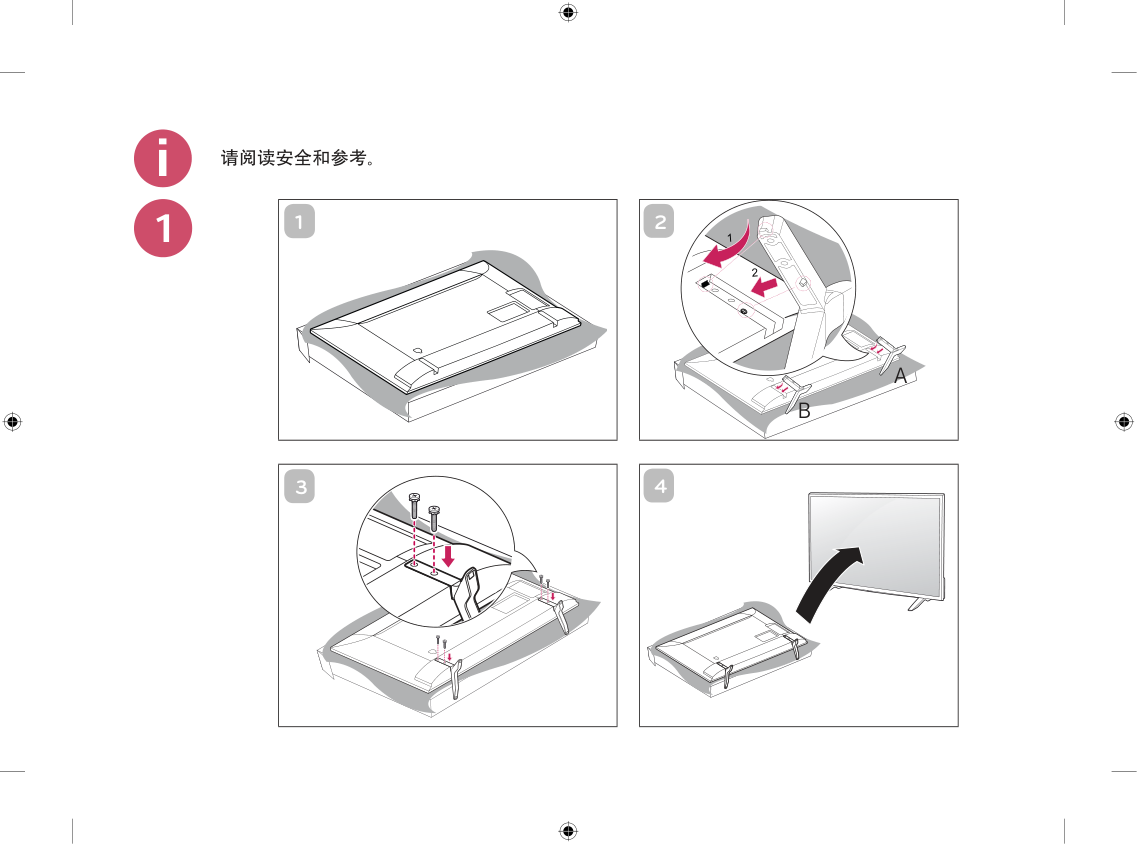 i

请阅读安全和参考。

1

1

2

1

2

A

B

3

4