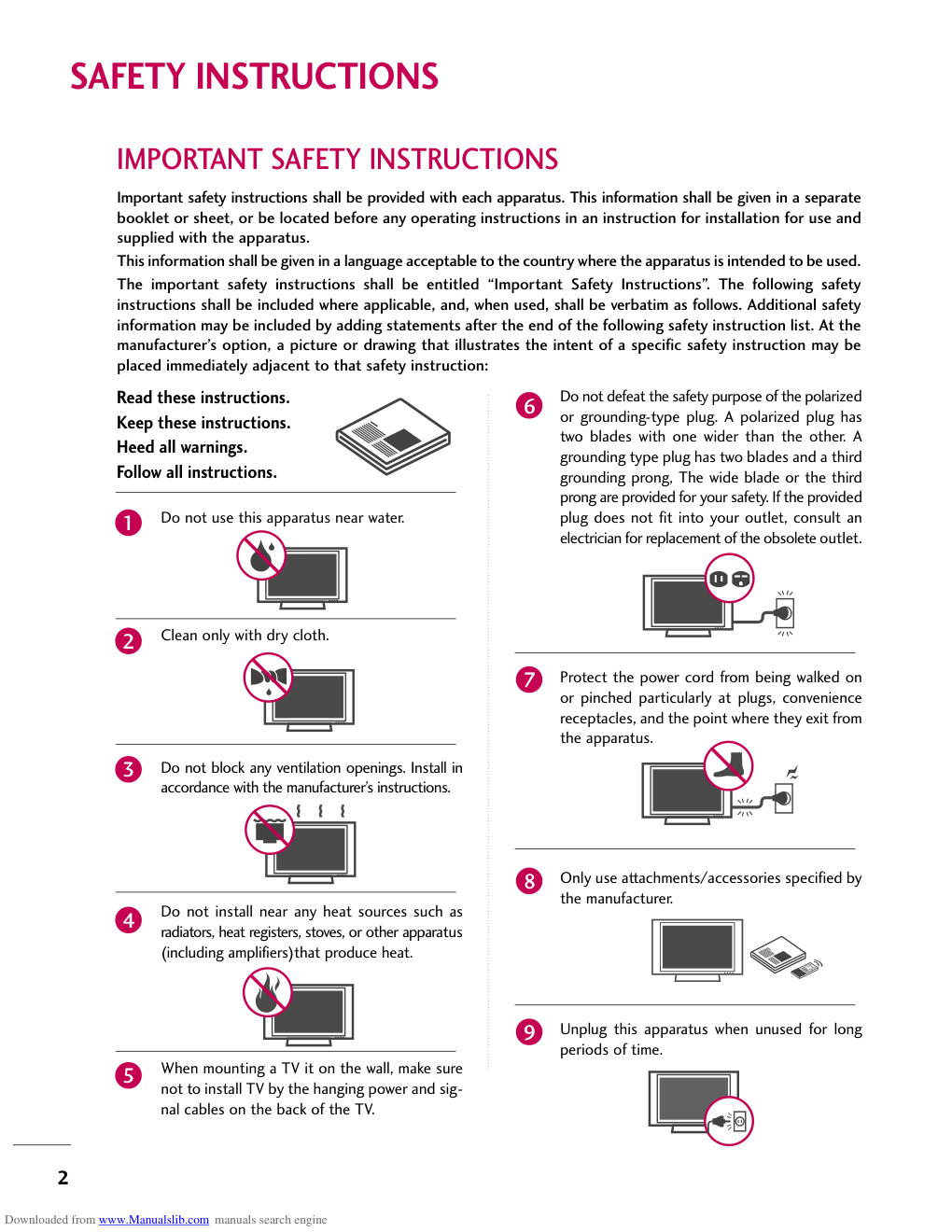 SAFETY INSTRUCTIONS

IMPORTANT SAFETY INSTRUCTIONS

Important safety instructions shall be provided with each apparatus. This information shall be given in a separate booklet or sheet, or be located before any operating instructions in an instruction for installation for use and supplied with the apparatus.

This information shall be given in a language acceptable to the country where the apparatus is intended to be used.

The important safety instructions shall be entitled "Important Safety Instructions". The following safety instructions shall be included where applicable, and, when used, shall be verbatim as follows. Additional safety information may be included by adding statements after the end of the following safety instruction list. At the manufacturer's option, a picture or drawing that illustrates the intent of a specific safety instruction may be placed immediately adjacent to that safety instruction:

Read these instructions.
Keep these instructions.
Heed all warnings.
Follow all instructions.

1 Do not use this apparatus near water.

2 Clean only with dry cloth.

3 Do not block any ventilation openings. Install in accordance with the manufacturer's instructions.

4 Do not install near any heat sources such as radiators, heat registers, stoves, or other apparatus (including amplifiers)that produce heat.

5 When mounting a TV it on the wall, make sure not to install TV by the hanging power and signal cables on the back of the TV.

6 Do not defeat the safety purpose of the polarized or grounding-type plug. A polarized plug has two blades with one wider than the other. A grounding type plug has two blades and a third grounding prong, The wide blade or the third prong are provided for your safety. If the provided plug does not fit into your outlet, consult an electrician for replacement of the obsolete outlet.

7 Protect the power cord from being walked on or pinched particularly at plugs, convenience receptacles, and the point where they exit from the apparatus.

8 Only use attachments/accessories specified by the manufacturer.

9 Unplug this apparatus when unused for long periods of time.

2

Downloaded from www.Manualslib.com manuals search engine