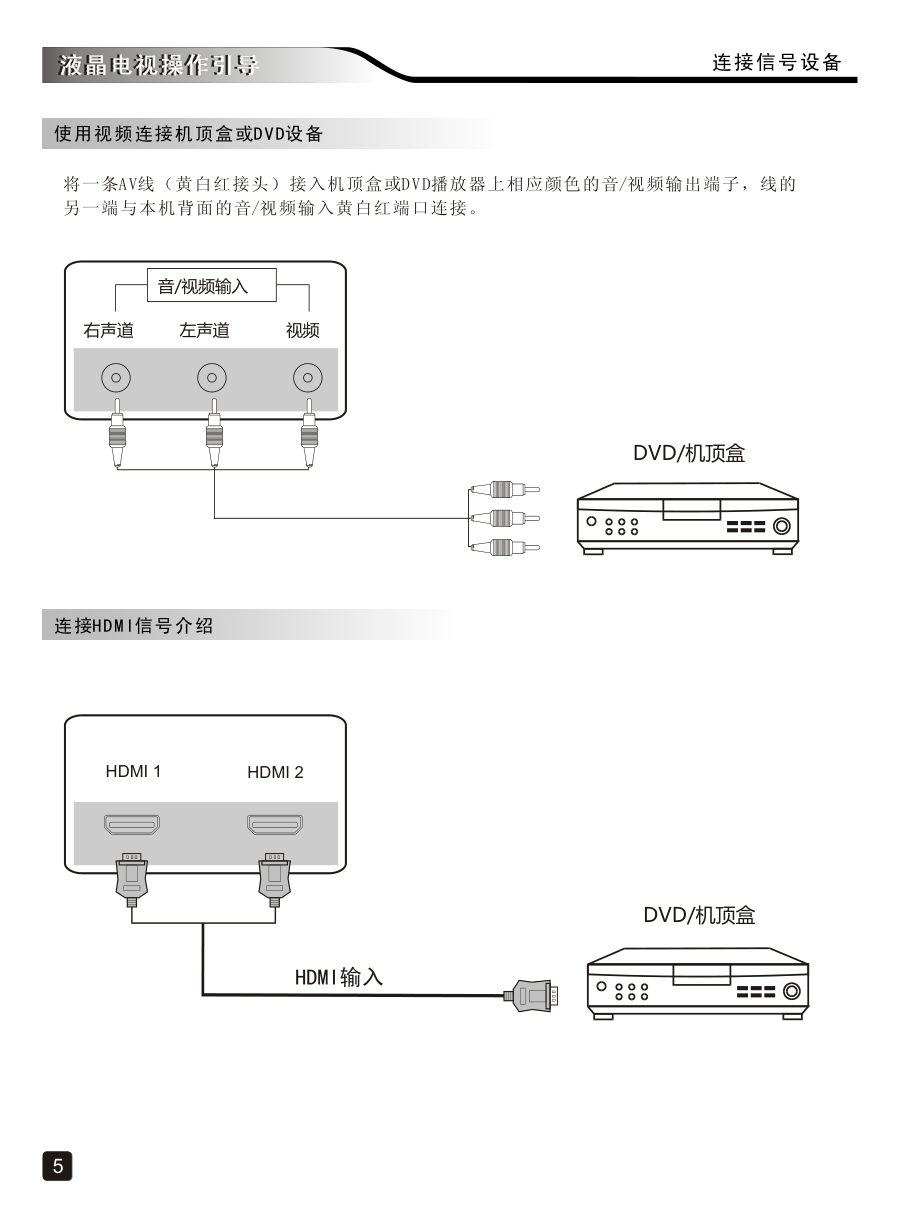 液晶电视操作引导

连接信号设备

使用视频连接机顶盒或DVD设备

将一条AV线（黄白红接头）接入机顶盒或DVD播放器上相应颜色的音/视频输出端子，线的另一端与本机背面的音/视频输入黄白红端口连接。

音/视频输入

右声道 左声道 视频

DVD/机顶盒

连接HDMI信号介绍

HDMI 1 HDMI 2

DVD/机顶盒

HDMI输入

5