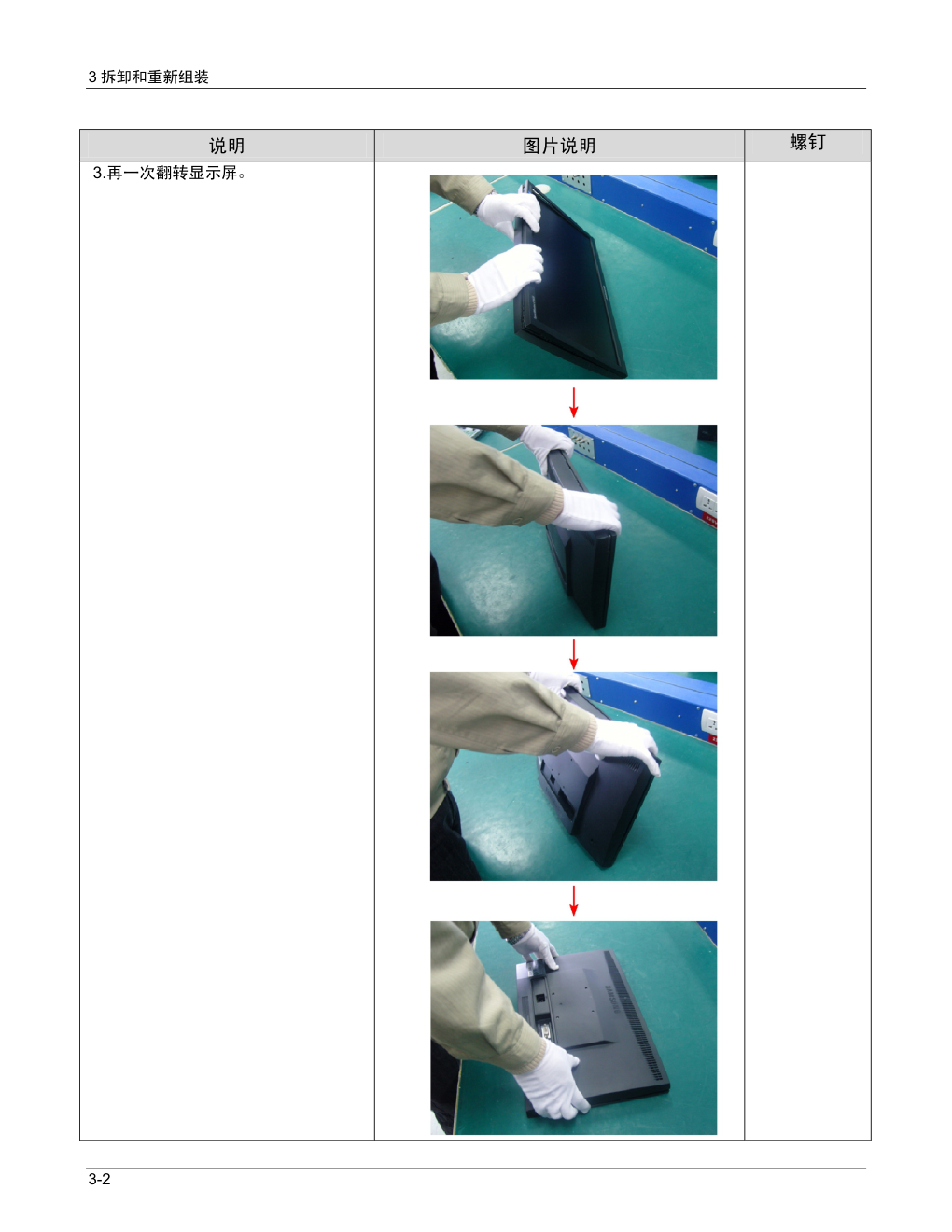 3 拆卸和重新组装

| 说明 | 图片说明 | 螺钉 |
|---|---|---|
| 3.再一次翻转显示屏。 | | |

3-2