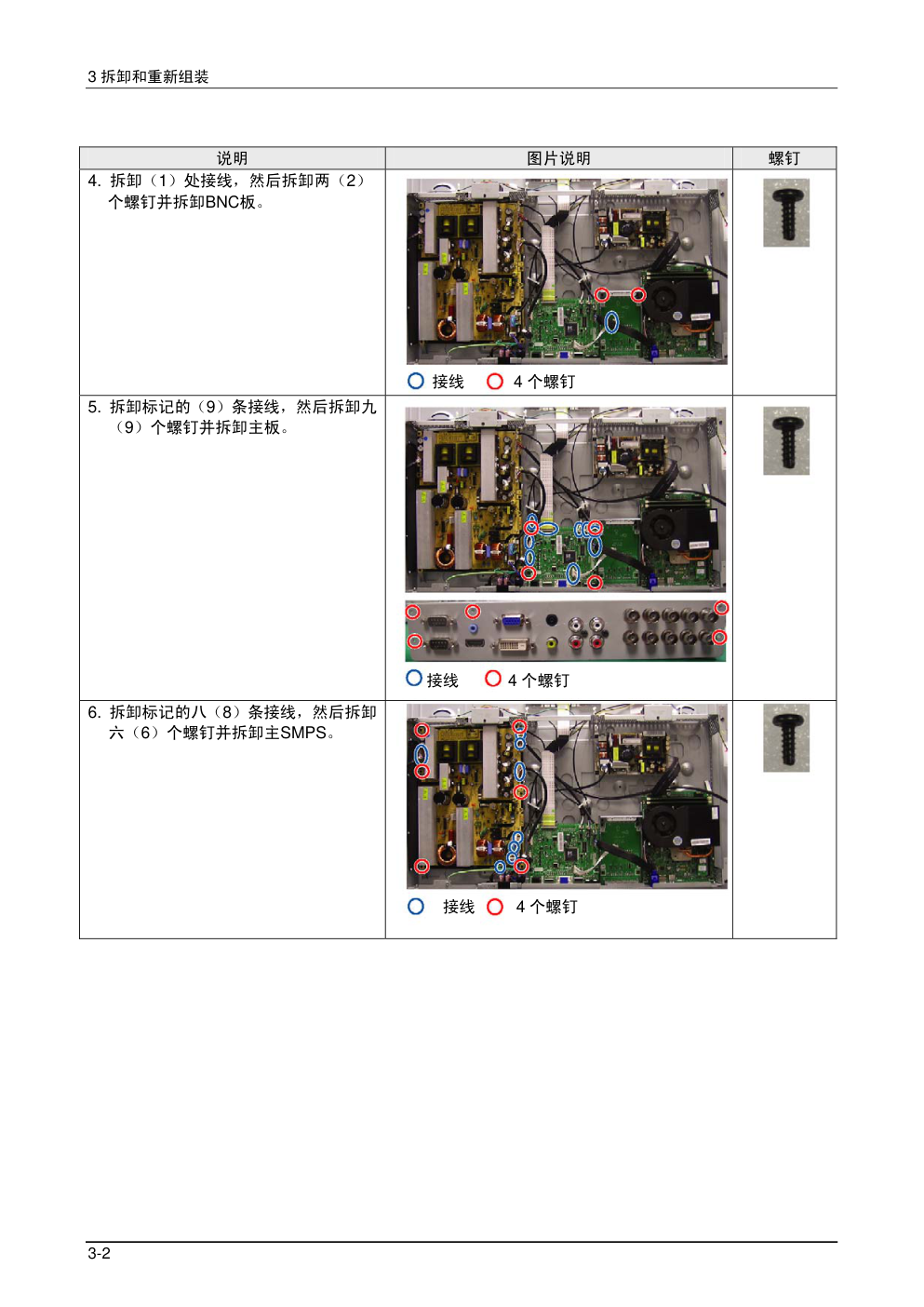 3 拆卸和重新组装

| 说明 | 图片说明 | 螺钉 |
|---|---|---|
| 4. 拆卸（1）处接线，然后拆卸两（2）个螺钉并拆卸BNC板。 | 接线 4 个螺钉 | |
| 5. 拆卸标记的（9）条接线，然后拆卸九（9）个螺钉并拆卸主板。 | 接线 4 个螺钉 | |
| 6. 拆卸标记的八（8）条接线，然后拆卸六（6）个螺钉并拆卸主SMPS。 | 接线 4 个螺钉 | |

3-2