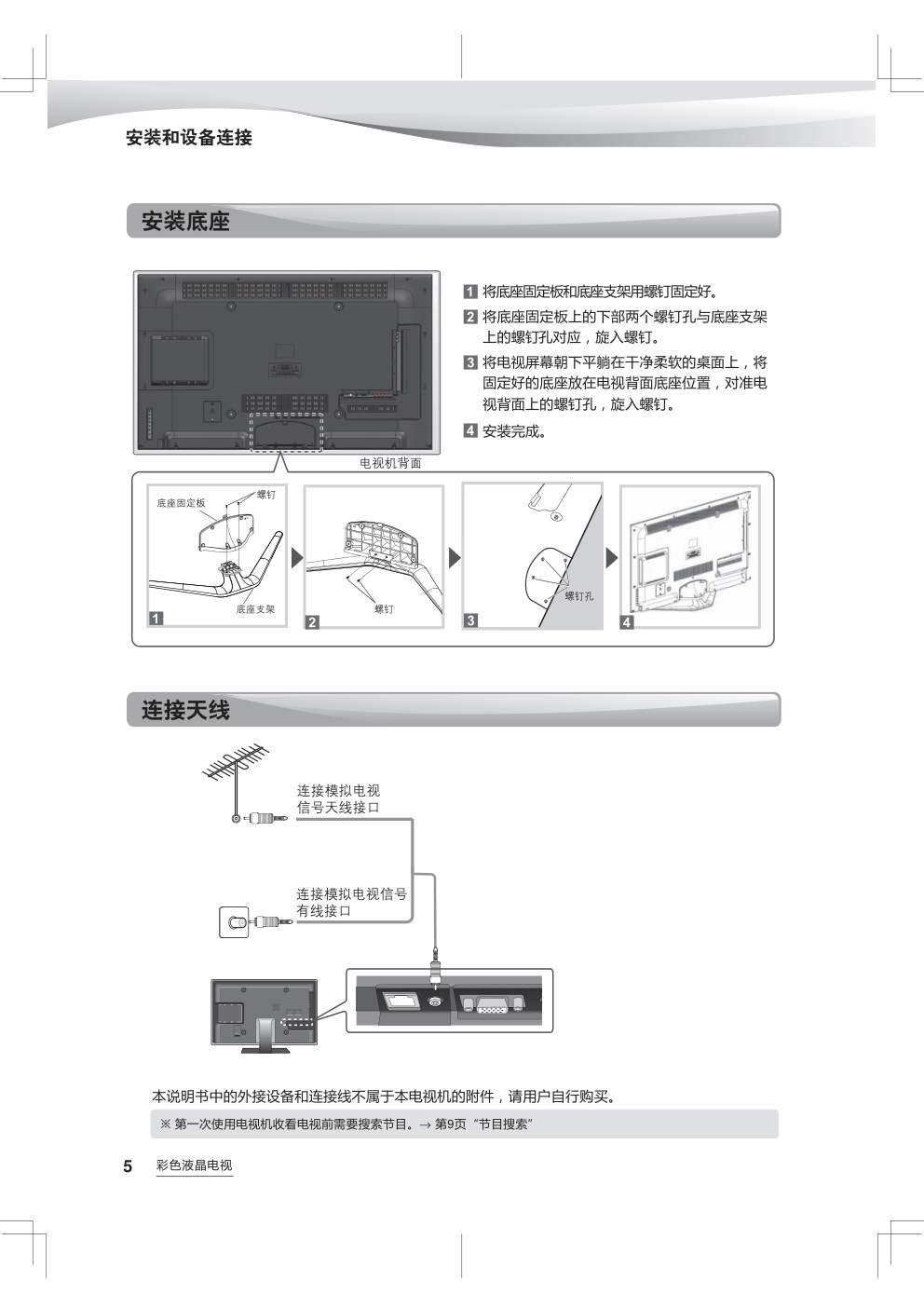 安装和设备连接

安装底座

1 将底座固定板和底座支架用螺钉固定好。

2 将底座固定板上的下部两个螺钉孔与底座支架上的螺钉孔对应，旋入螺钉。

3 将电视屏幕朝下平躺在干净柔软的桌面上，将固定好的底座放在电视背面底座位置，对准电视背面上的螺钉孔，旋入螺钉。

4 安装完成。

电视机背面

底座固定板
螺钉
底座支架
1
螺钉
2
螺钉孔
3
4

连接天线

连接模拟电视信号天线接口

连接模拟电视信号有线接口

本说明书中的外接设备和连接线不属于本电视机的附件，请用户自行购买。

※ 第一次使用电视机收看电视前需要搜索节目。→ 第9页“节目搜索”

5 彩色液晶电视