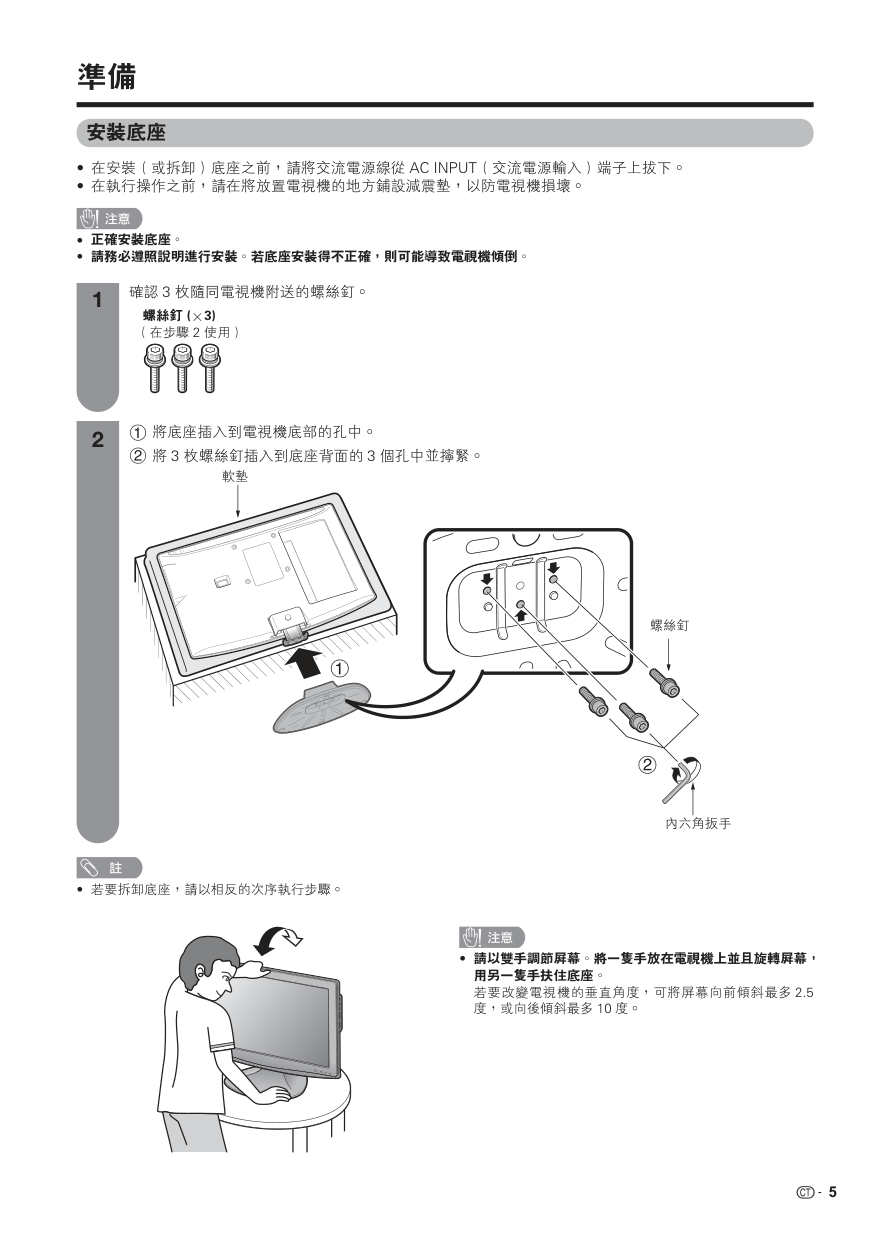 準備

安裝底座

• 在安裝（或拆卸）底座之前，請將交流電源線從 AC INPUT（交流電源輸入）端子上拔下。
• 在執行操作之前，請在將放置電視機的地方鋪設減震墊，以防電視機損壞。

注意
• 正確安裝底座。
• 請務必遵照說明進行安裝。若底座安裝得不正確，則可能導致電視機傾倒。

1 確認 3 枚隨同電視機附送的螺絲釘。
螺絲釘 (×3)
（在步驟 2 使用）

2 ① 將底座插入到電視機底部的孔中。
② 將 3 枚螺絲釘插入到底座背面的 3 個孔中並擰緊。

軟墊
①
螺絲釘
②
內六角扳手

註
• 若要拆卸底座，請以相反的次序執行步驟。

注意
• 請以雙手調節屏幕。將一隻手放在電視機上並且旋轉屏幕，用另一隻手扶住底座。
若要改變電視機的垂直角度，可將屏幕向前傾斜最多 2.5 度，或向後傾斜最多 10 度。

CT - 5