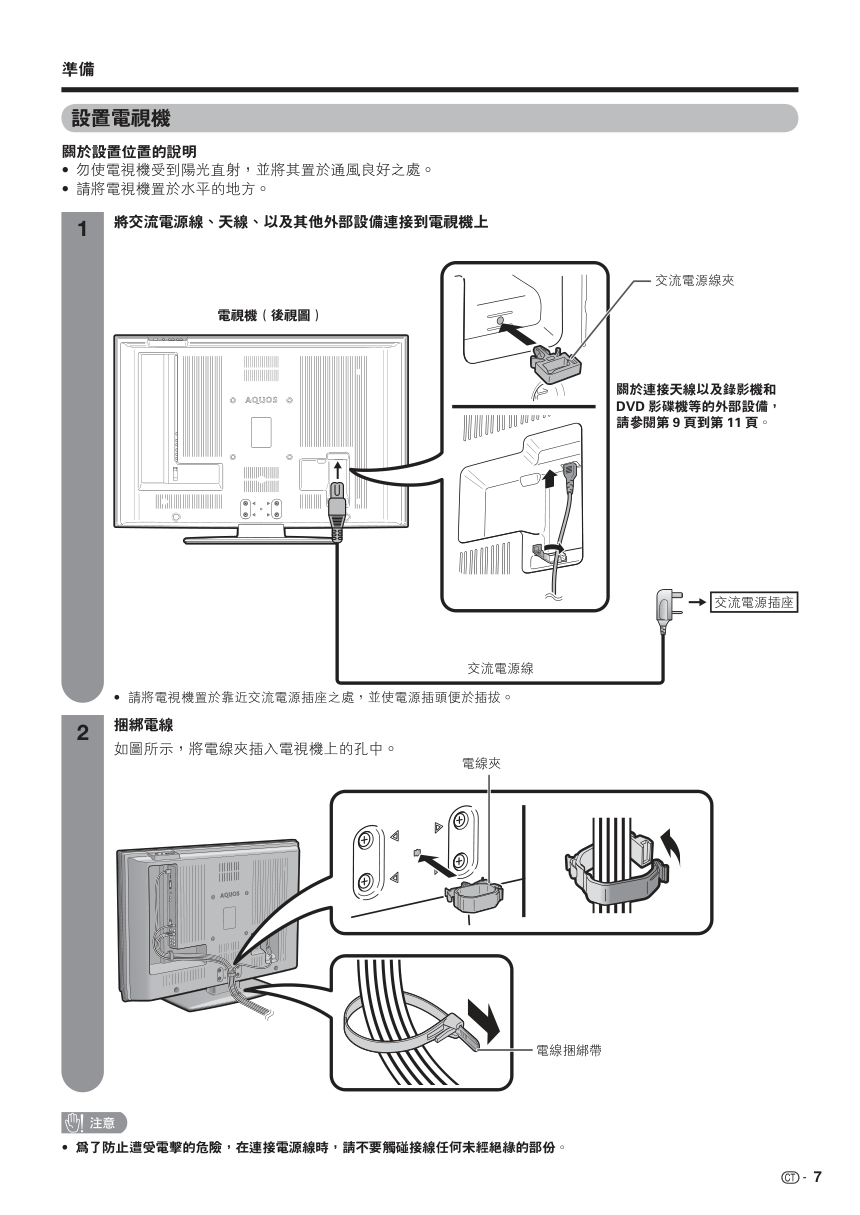 準備

設置電視機

關於設置位置的說明
• 勿使電視機受到陽光直射，並將其置於通風良好之處。
• 請將電視機置於水平的地方。

1 將交流電源線、天線、以及其他外部設備連接到電視機上

電視機（後視圖）

AQUOS

交流電源線夾

關於連接天線以及錄影機和 DVD 影碟機等的外部設備，請參閱第 9 頁到第 11 頁。

交流電源插座

交流電源線

• 請將電視機置於靠近交流電源插座之處，並使電源插頭便於插拔。

2 捆綁電線
如圖所示，將電線夾插入電視機上的孔中。

電線夾

AQUOS

電線捆綁帶

注意
• 爲了防止遭受電擊的危險，在連接電源線時，請不要觸碰接線任何未經絕緣的部份。

CT - 7