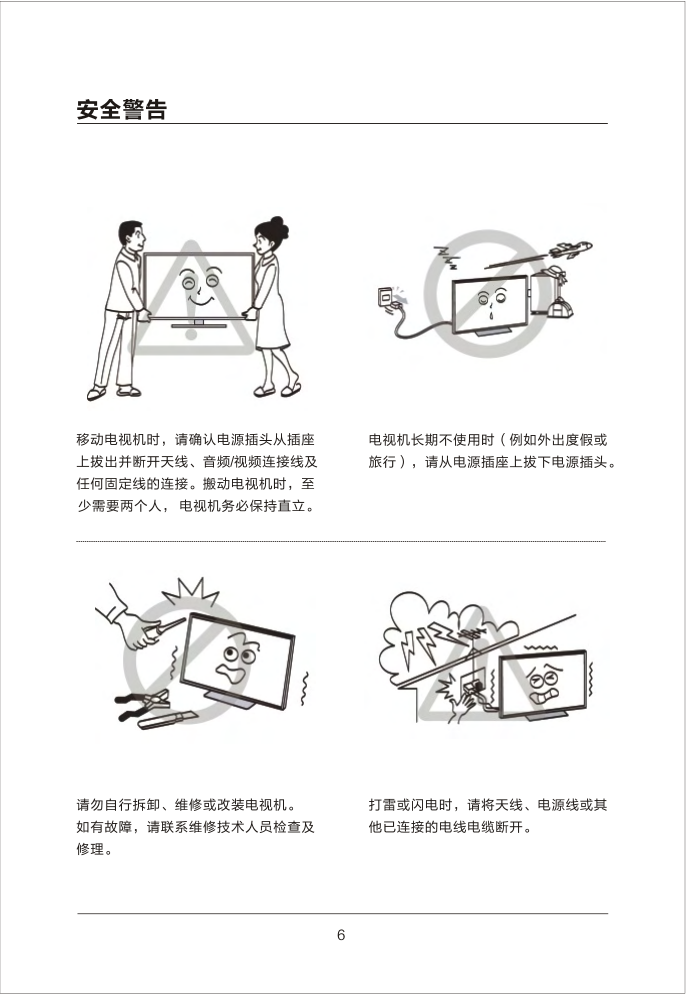 安全警告

移动电视机时，请确认电源插头从插座上拔出并断开天线、音频/视频连接线及任何固定线的连接。搬动电视机时，至少需要两个人，电视机务必保持直立。

电视机长期不使用时（例如外出度假或旅行），请从电源插座上拔下电源插头。

请勿自行拆卸、维修或改装电视机。如有故障，请联系维修技术人员检查及修理。

打雷或闪电时，请将天线、电源线或其他已连接的电线电缆断开。

6