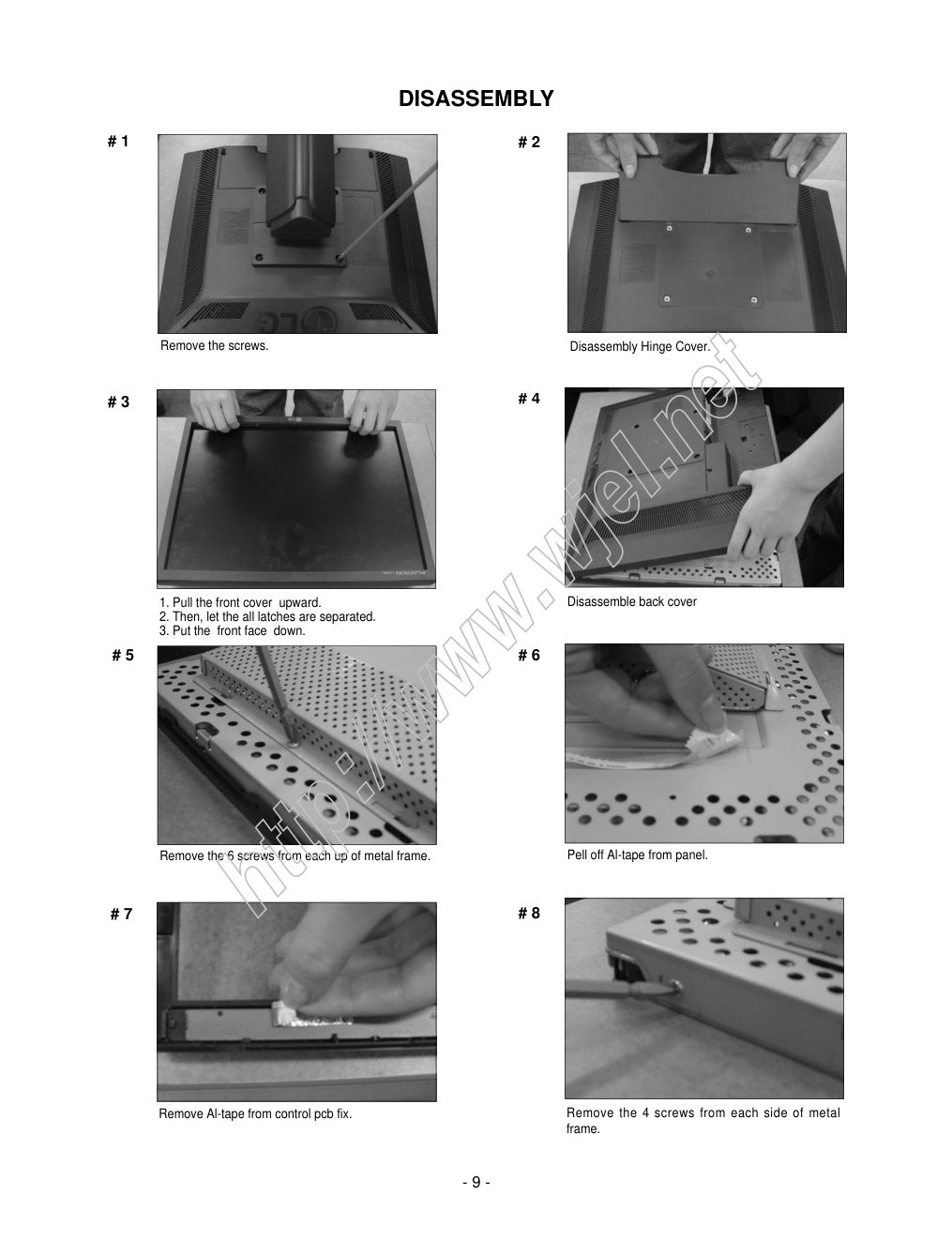 DISASSEMBLY

# 1

Remove the screws.

# 2

Disassembly Hinge Cover.

# 3

1. Pull the front cover upward.
2. Then, let the all latches are separated.
3. Put the front face down.

# 4

Disassemble back cover

# 5

Remove the 6 screws from each up of metal frame.

# 6

Pell off Al-tape from panel.

# 7

Remove Al-tape from control pcb fix.

# 8

Remove the 4 screws from each side of metal frame.

http://www.wjel.net

- 9 -