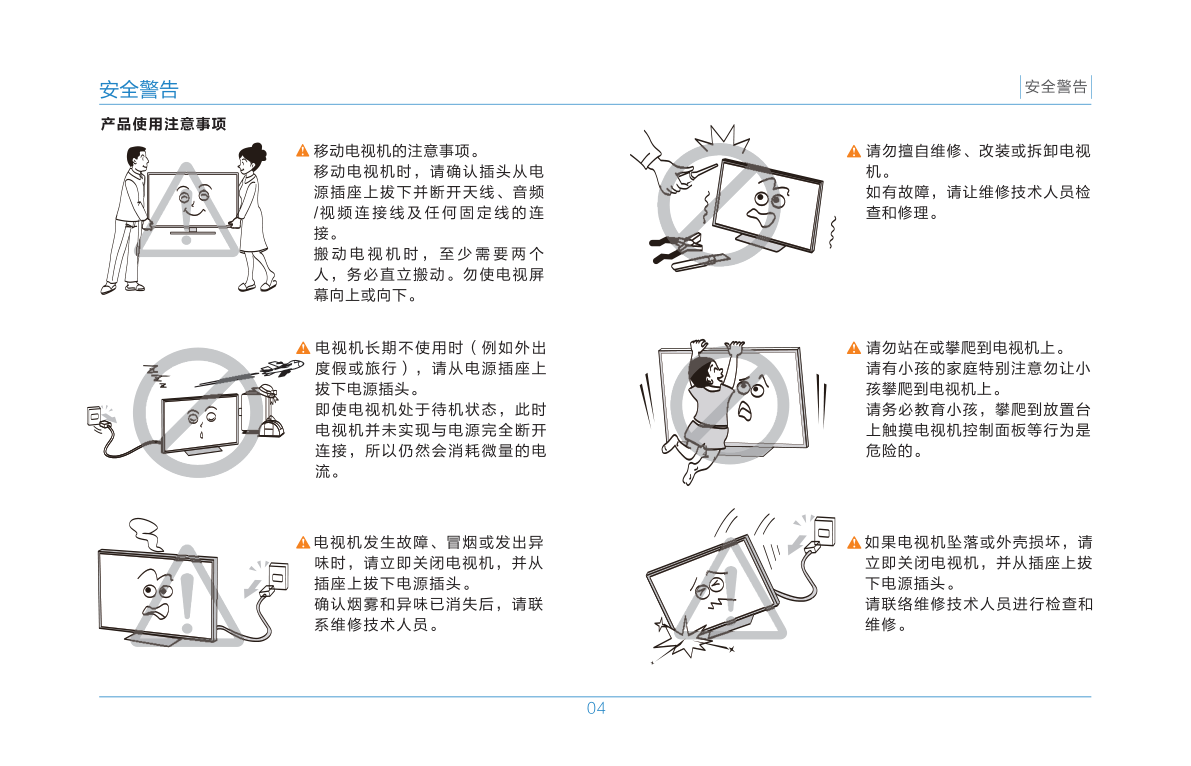 安全警告

安全警告

产品使用注意事项

移动电视机的注意事项。
移动电视机时，请确认插头从电源插座上拔下并断开天线、音频/视频连接线及任何固定线的连接。
搬动电视机时，至少需要两个人，务必直立搬动。勿使电视屏幕向上或向下。

电视机长期不使用时（例如外出度假或旅行），请从电源插座上拔下电源插头。
即使电视机处于待机状态，此时电视机并未实现与电源完全断开连接，所以仍然会消耗微量的电流。

电视机发生故障、冒烟或发出异味时，请立即关闭电视机，并从插座上拔下电源插头。
确认烟雾和异味已消失后，请联系维修技术人员。

请勿擅自维修、改装或拆卸电视机。
如有故障，请让维修技术人员检查和修理。

请勿站在或攀爬到电视机上。
请有小孩的家庭特别注意勿让小孩攀爬到电视机上。
请务必教育小孩，攀爬到放置台上触摸电视机控制面板等行为是危险的。

如果电视机坠落或外壳损坏，请立即关闭电视机，并从插座上拔下电源插头。
请联络维修技术人员进行检查和维修。

04