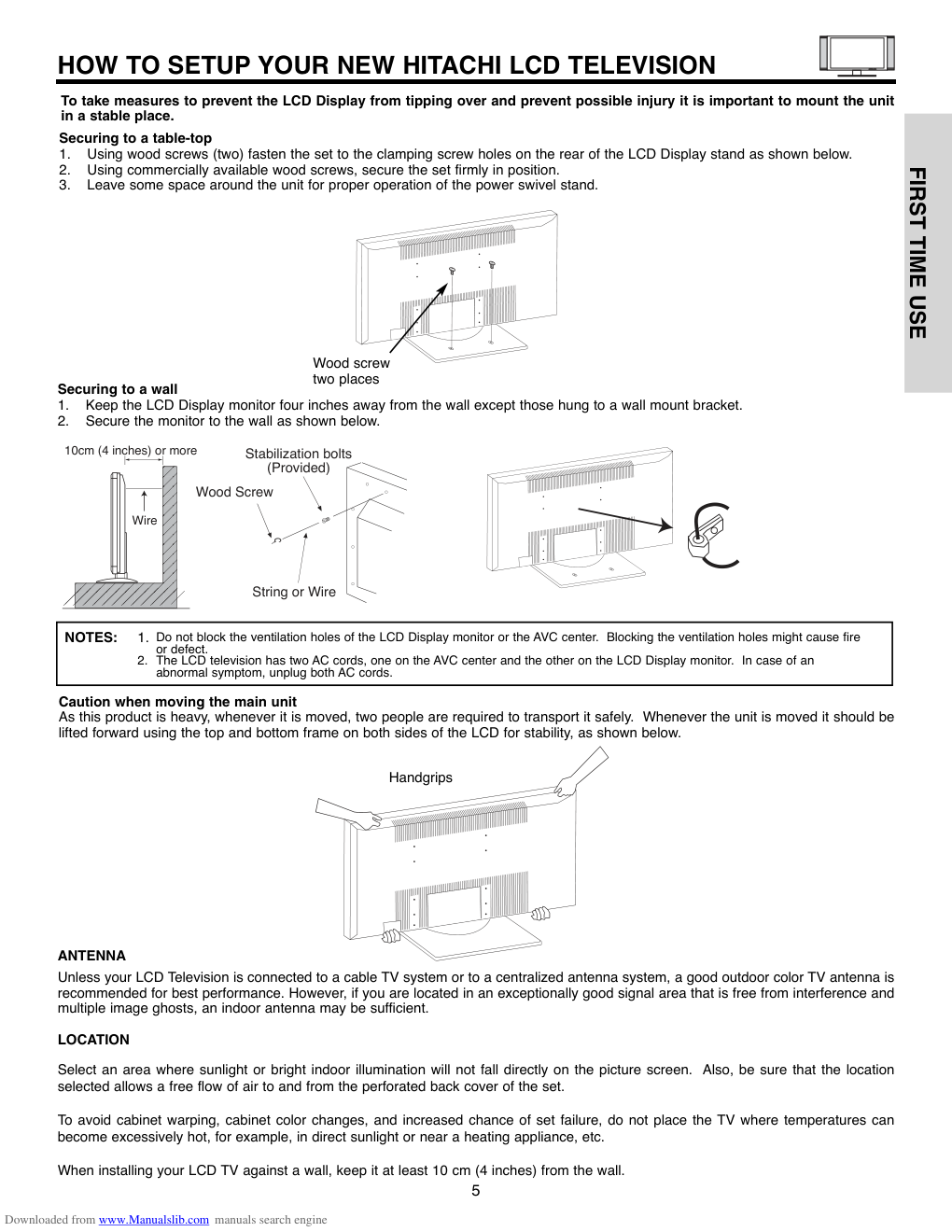 HOW TO SETUP YOUR NEW HITACHI LCD TELEVISION

FIRST TIME USE

To take measures to prevent the LCD Display from tipping over and prevent possible injury it is important to mount the unit in a stable place.

Securing to a table-top
1. Using wood screws (two) fasten the set to the clamping screw holes on the rear of the LCD Display stand as shown below.
2. Using commercially available wood screws, secure the set firmly in position.
3. Leave some space around the unit for proper operation of the power swivel stand.

Wood screw
two places

Securing to a wall
1. Keep the LCD Display monitor four inches away from the wall except those hung to a wall mount bracket.
2. Secure the monitor to the wall as shown below.

10cm (4 inches) or more

Wire

Stabilization bolts
(Provided)

Wood Screw

String or Wire

NOTES: 1. Do not block the ventilation holes of the LCD Display monitor or the AVC center. Blocking the ventilation holes might cause fire or defect.
2. The LCD television has two AC cords, one on the AVC center and the other on the LCD Display monitor. In case of an abnormal symptom, unplug both AC cords.

Caution when moving the main unit
As this product is heavy, whenever it is moved, two people are required to transport it safely. Whenever the unit is moved it should be lifted forward using the top and bottom frame on both sides of the LCD for stability, as shown below.

Handgrips

ANTENNA
Unless your LCD Television is connected to a cable TV system or to a centralized antenna system, a good outdoor color TV antenna is recommended for best performance. However, if you are located in an exceptionally good signal area that is free from interference and multiple image ghosts, an indoor antenna may be sufficient.

LOCATION

Select an area where sunlight or bright indoor illumination will not fall directly on the picture screen. Also, be sure that the location selected allows a free flow of air to and from the perforated back cover of the set.

To avoid cabinet warping, cabinet color changes, and increased chance of set failure, do not place the TV where temperatures can become excessively hot, for example, in direct sunlight or near a heating appliance, etc.

When installing your LCD TV against a wall, keep it at least 10 cm (4 inches) from the wall.

5

Downloaded from www.Manualslib.com manuals search engine