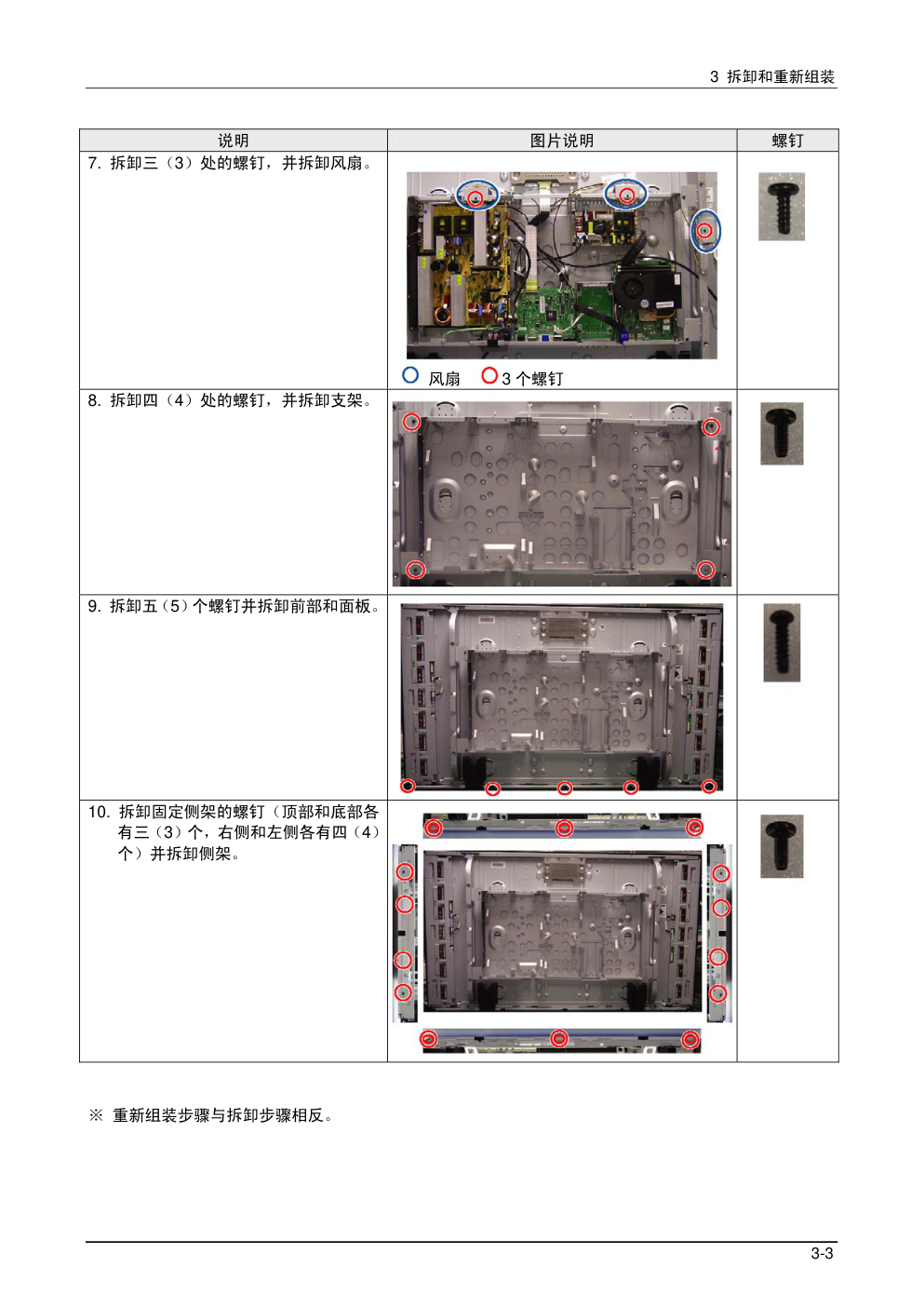 3 拆卸和重新组装

| 说明 | 图片说明 | 螺钉 |
|---|---|---|
| 7. 拆卸三（3）处的螺钉，并拆卸风扇。 | 风扇 3 个螺钉 | |
| 8. 拆卸四（4）处的螺钉，并拆卸支架。 | | |
| 9. 拆卸五（5）个螺钉并拆卸前部和面板。 | | |
| 10. 拆卸固定侧架的螺钉（顶部和底部各有三（3）个，右侧和左侧各有四（4）个）并拆卸侧架。 | | |

※ 重新组装步骤与拆卸步骤相反。

3-3