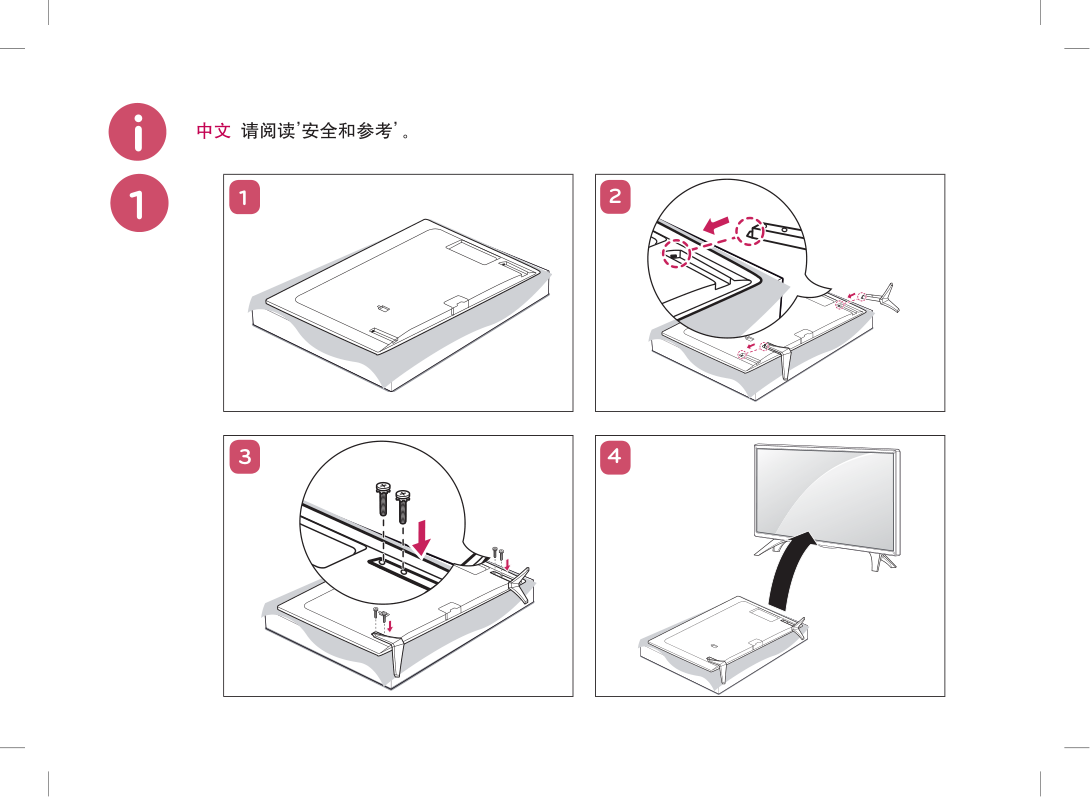 i

中文 请阅读'安全和参考'。

1

1

2

3

4