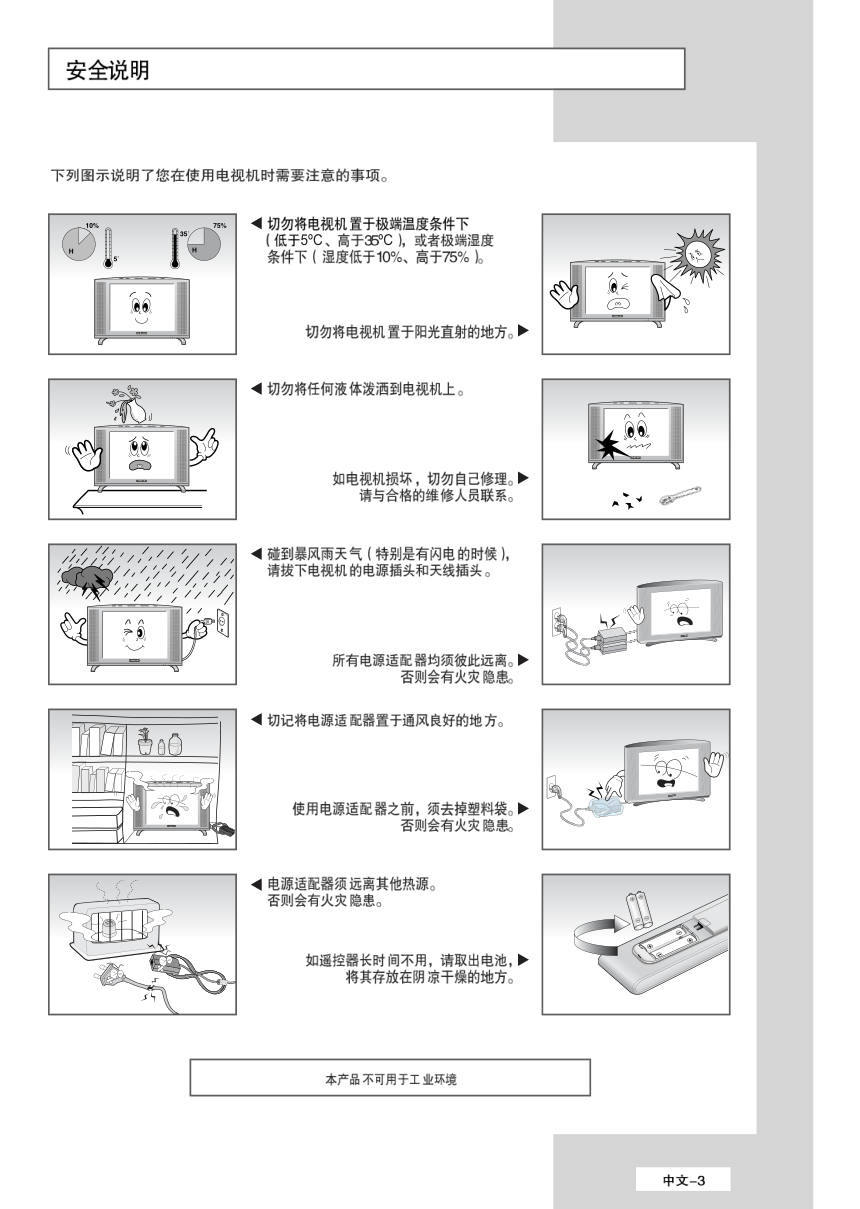 安全说明

下列图示说明了您在使用电视机时需要注意的事项。

10%
H
5°
35°
75%
H

◀ 切勿将电视机置于极端温度条件下（低于5°C、高于35°C），或者极端湿度条件下（湿度低于10%、高于75%）。

切勿将电视机置于阳光直射的地方。▶

◀ 切勿将任何液体泼洒到电视机上。

如电视机损坏，切勿自己修理。▶
请与合格的维修人员联系。

◀ 碰到暴风雨天气（特别是有闪电的时候），请拔下电视机的电源插头和天线插头。

所有电源适配器均须彼此远离。▶
否则会有火灾隐患。

◀ 切记将电源适配器置于通风良好的地方。

使用电源适配器之前，须去掉塑料袋。▶
否则会有火灾隐患。

◀ 电源适配器须远离其他热源。
否则会有火灾隐患。

如遥控器长时间不用，请取出电池，▶
将其存放在阴凉干燥的地方。

本产品不可用于工业环境

中文-3