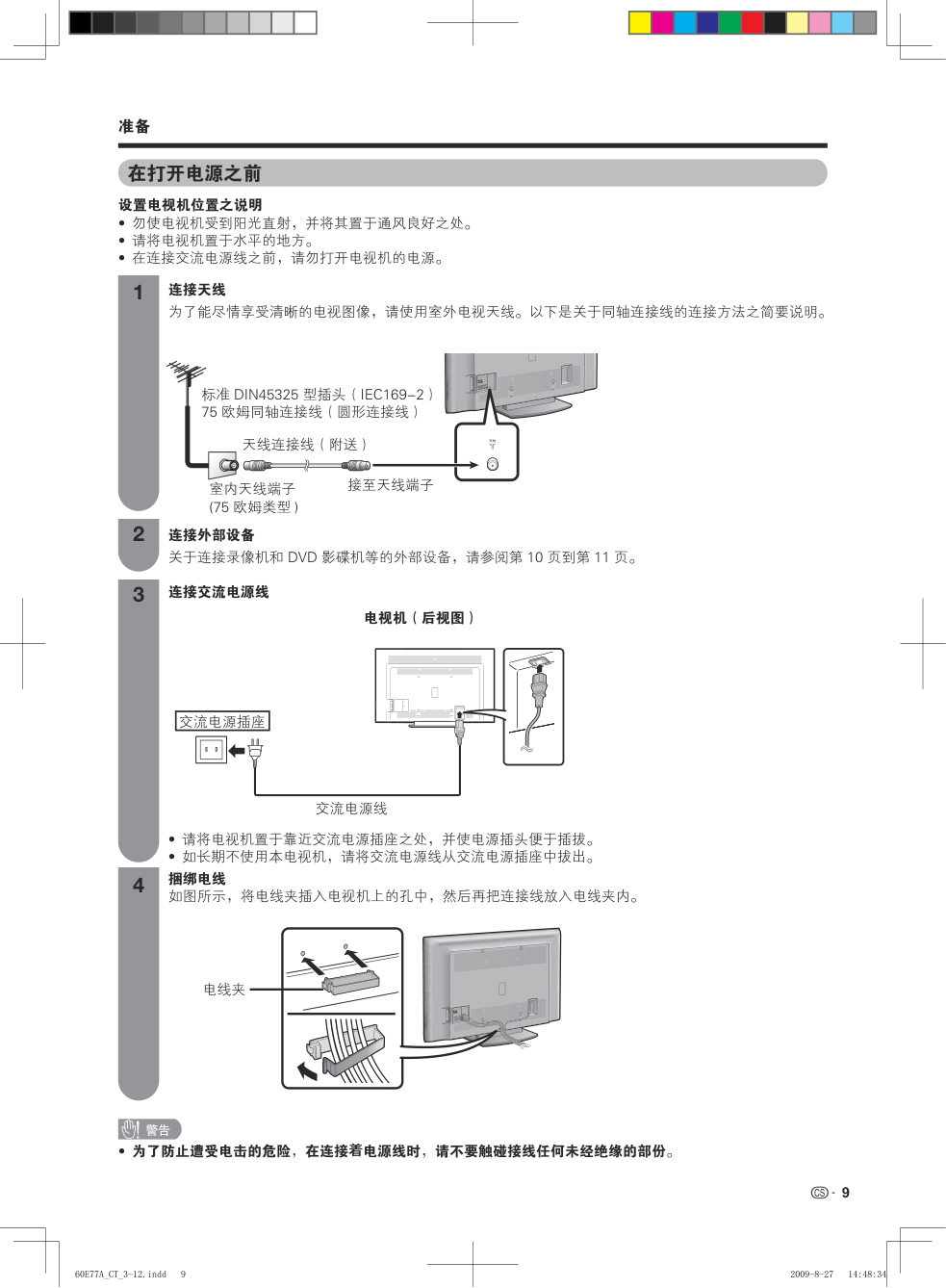 准备

在打开电源之前

设置电视机位置之说明
• 勿使电视机受到阳光直射，并将其置于通风良好之处。
• 请将电视机置于水平的地方。
• 在连接交流电源线之前，请勿打开电视机的电源。

1
连接天线
为了能尽情享受清晰的电视图像，请使用室外电视天线。以下是关于同轴连接线的连接方法之简要说明。

标准 DIN45325 型插头（IEC169–2）
75 欧姆同轴连接线（圆形连接线）
天线连接线（附送）
室内天线端子
(75 欧姆类型)
接至天线端子

2
连接外部设备
关于连接录像机和 DVD 影碟机等的外部设备，请参阅第 10 页到第 11 页。

3
连接交流电源线
电视机（后视图）
交流电源插座
交流电源线
• 请将电视机置于靠近交流电源插座之处，并使电源插头便于插拔。
• 如长期不使用本电视机，请将交流电源线从交流电源插座中拔出。

4
捆绑电线
如图所示，将电线夹插入电视机上的孔中，然后再把连接线放入电线夹内。
电线夹

警告
• 为了防止遭受电击的危险，在连接着电源线时，请不要触碰接线任何未经绝缘的部份。

CS - 9

60E77A_CT_3-12.indd 9
2009-8-27 14:48:34