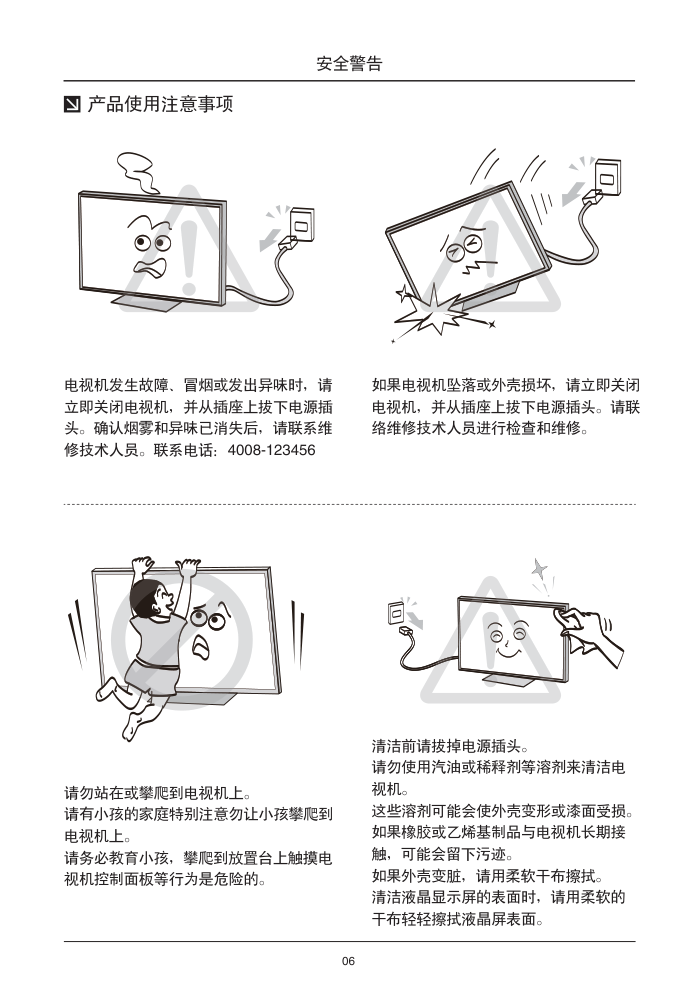 安全警告

产品使用注意事项

电视机发生故障、冒烟或发出异味时，请立即关闭电视机，并从插座上拔下电源插头。确认烟雾和异味已消失后，请联系维修技术人员。联系电话：4008-123456

如果电视机坠落或外壳损坏，请立即关闭电视机，并从插座上拔下电源插头。请联络维修技术人员进行检查和维修。

请勿站在或攀爬到电视机上。
请有小孩的家庭特别注意勿让小孩攀爬到电视机上。
请务必教育小孩，攀爬到放置台上触摸电视机控制面板等行为是危险的。

清洁前请拔掉电源插头。
请勿使用汽油或稀释剂等溶剂来清洁电视机。
这些溶剂可能会使外壳变形或漆面受损。
如果橡胶或乙烯基制品与电视机长期接触，可能会留下污迹。
如果外壳变脏，请用柔软干布擦拭。
清洁液晶显示屏的表面时，请用柔软的干布轻轻擦拭液晶屏表面。

06