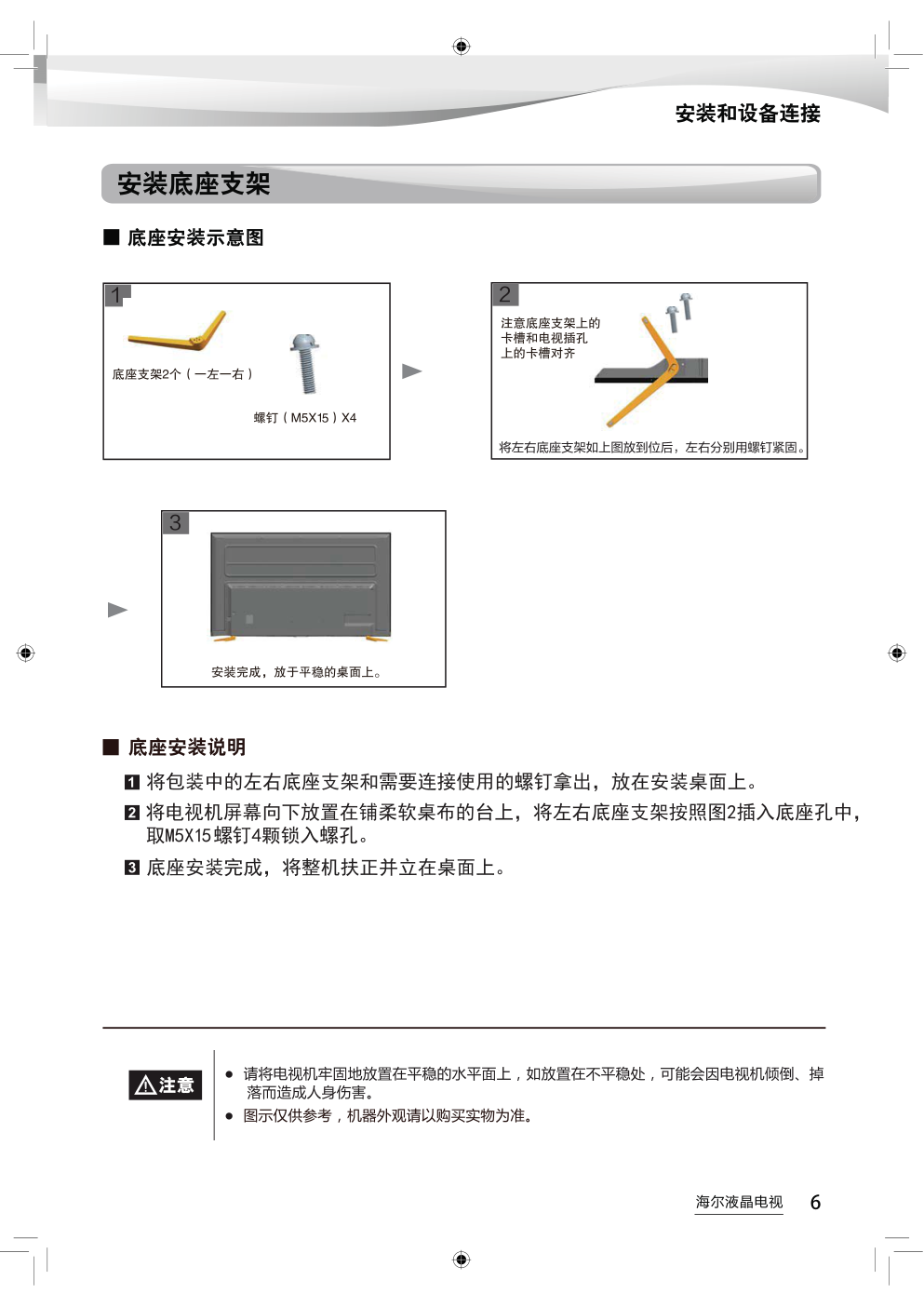 安装和设备连接

安装底座支架

■ 底座安装示意图

1

底座支架2个（一左一右）

螺钉（M5X15）X4

2

注意底座支架上的卡槽和电视插孔上的卡槽对齐

将左右底座支架如上图放到位后，左右分别用螺钉紧固。

3

安装完成，放于平稳的桌面上。

■ 底座安装说明

1 将包装中的左右底座支架和需要连接使用的螺钉拿出，放在安装桌面上。

2 将电视机屏幕向下放置在铺柔软桌布的台上，将左右底座支架按照图2插入底座孔中，取M5X15螺钉4颗锁入螺孔。

3 底座安装完成，将整机扶正并立在桌面上。

⚠注意

● 请将电视机牢固地放置在平稳的水平面上，如放置在不平稳处，可能会因电视机倾倒、掉落而造成人身伤害。

● 图示仅供参考，机器外观请以购买实物为准。

海尔液晶电视 6