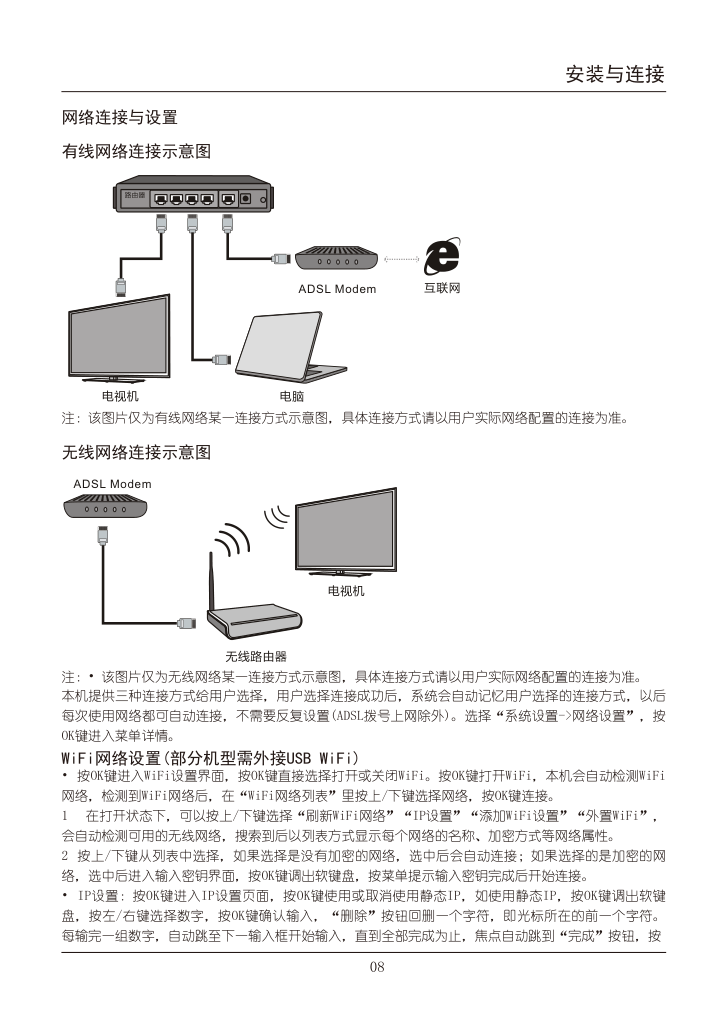 安装与连接

网络连接与设置

有线网络连接示意图

路由器

ADSL Modem

互联网

电视机

电脑

注：该图片仅为有线网络某一连接方式示意图，具体连接方式请以用户实际网络配置的连接为准。

无线网络连接示意图

ADSL Modem

电视机

无线路由器

注：• 该图片仅为无线网络某一连接方式示意图，具体连接方式请以用户实际网络配置的连接为准。
本机提供三种连接方式给用户选择，用户选择连接成功后，系统会自动记忆用户选择的连接方式，以后每次使用网络都可自动连接，不需要反复设置(ADSL拨号上网除外)。选择“系统设置->网络设置”，按OK键进入菜单详情。

WiFi网络设置(部分机型需外接USB WiFi)

• 按OK键进入WiFi设置界面，按OK键直接选择打开或关闭WiFi。按OK键打开WiFi，本机会自动检测WiFi网络，检测到WiFi网络后，在“WiFi网络列表”里按上/下键选择网络，按OK键连接。

1 在打开状态下，可以按上/下键选择“刷新WiFi网络”“IP设置”“添加WiFi设置”“外置WiFi”，会自动检测可用的无线网络，搜索到后以列表方式显示每个网络的名称、加密方式等网络属性。

2 按上/下键从列表中选择，如果选择是没有加密的网络，选中后会自动连接；如果选择的是加密的网络，选中后进入输入密钥界面，按OK键调出软键盘，按菜单提示输入密钥完成后开始连接。

• IP设置：按OK键进入IP设置页面，按OK键使用或取消使用静态IP，如使用静态IP，按OK键调出软键盘，按左/右键选择数字，按OK键确认输入，“删除”按钮回删一个字符，即光标所在的前一个字符。每输完一组数字，自动跳至下一输入框开始输入，直到全部完成为止，焦点自动跳到“完成”按钮，按

08