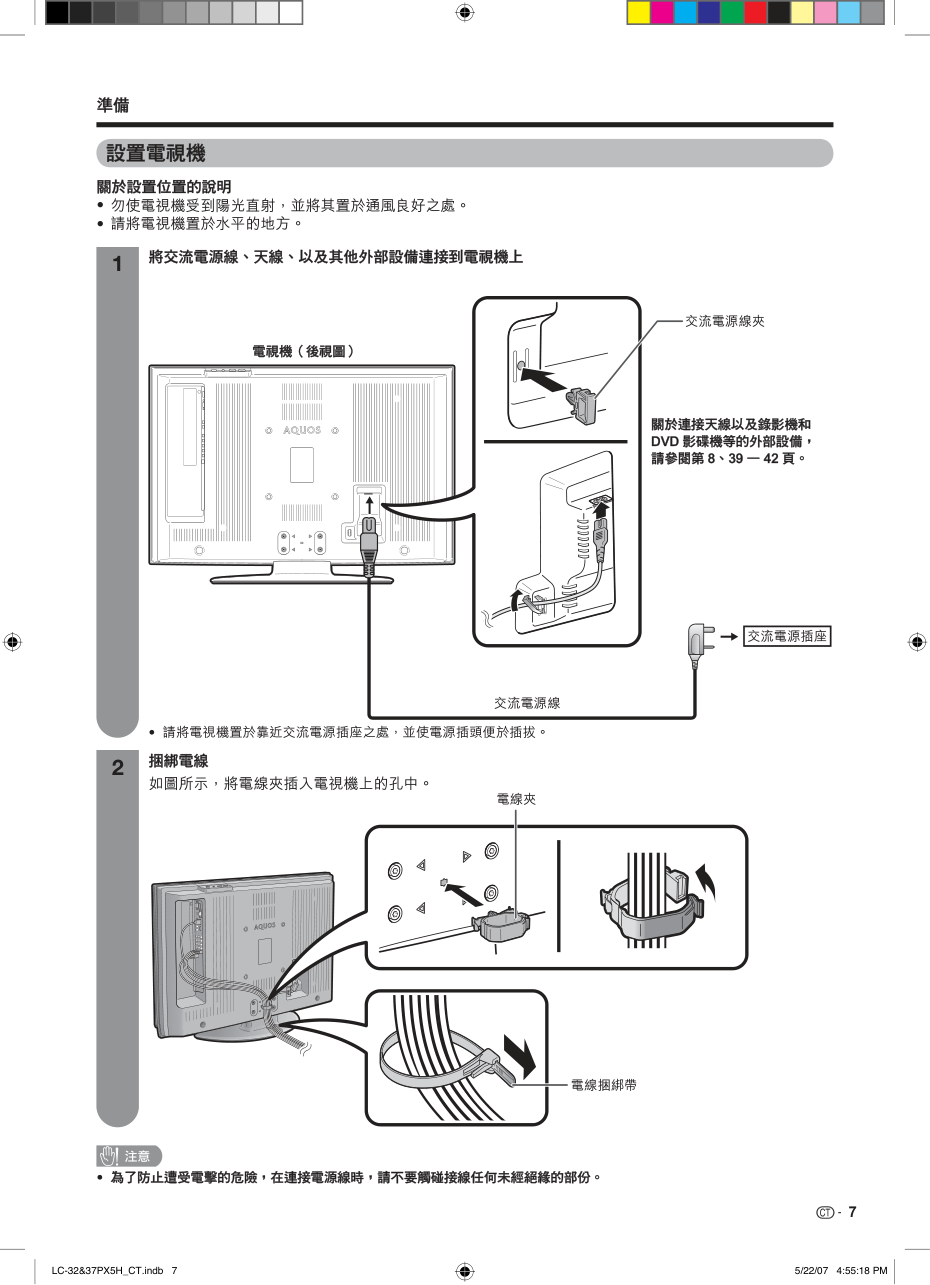 準備

設置電視機

關於設置位置的說明
• 勿使電視機受到陽光直射，並將其置於通風良好之處。
• 請將電視機置於水平的地方。

1 將交流電源線、天線、以及其他外部設備連接到電視機上

電視機（後視圖）

AQUOS

交流電源線夾

關於連接天線以及錄影機和 DVD 影碟機等的外部設備，請參閱第 8、39 — 42 頁。

交流電源插座

交流電源線

• 請將電視機置於靠近交流電源插座之處，並使電源插頭便於插拔。

2 捆綁電線
如圖所示，將電線夾插入電視機上的孔中。

電線夾

AQUOS

電線捆綁帶

注意
• 為了防止遭受電擊的危險，在連接電源線時，請不要觸碰接線任何未經絕緣的部份。

CT - 7

LC-32&37PX5H_CT.indb 7

5/22/07 4:55:18 PM