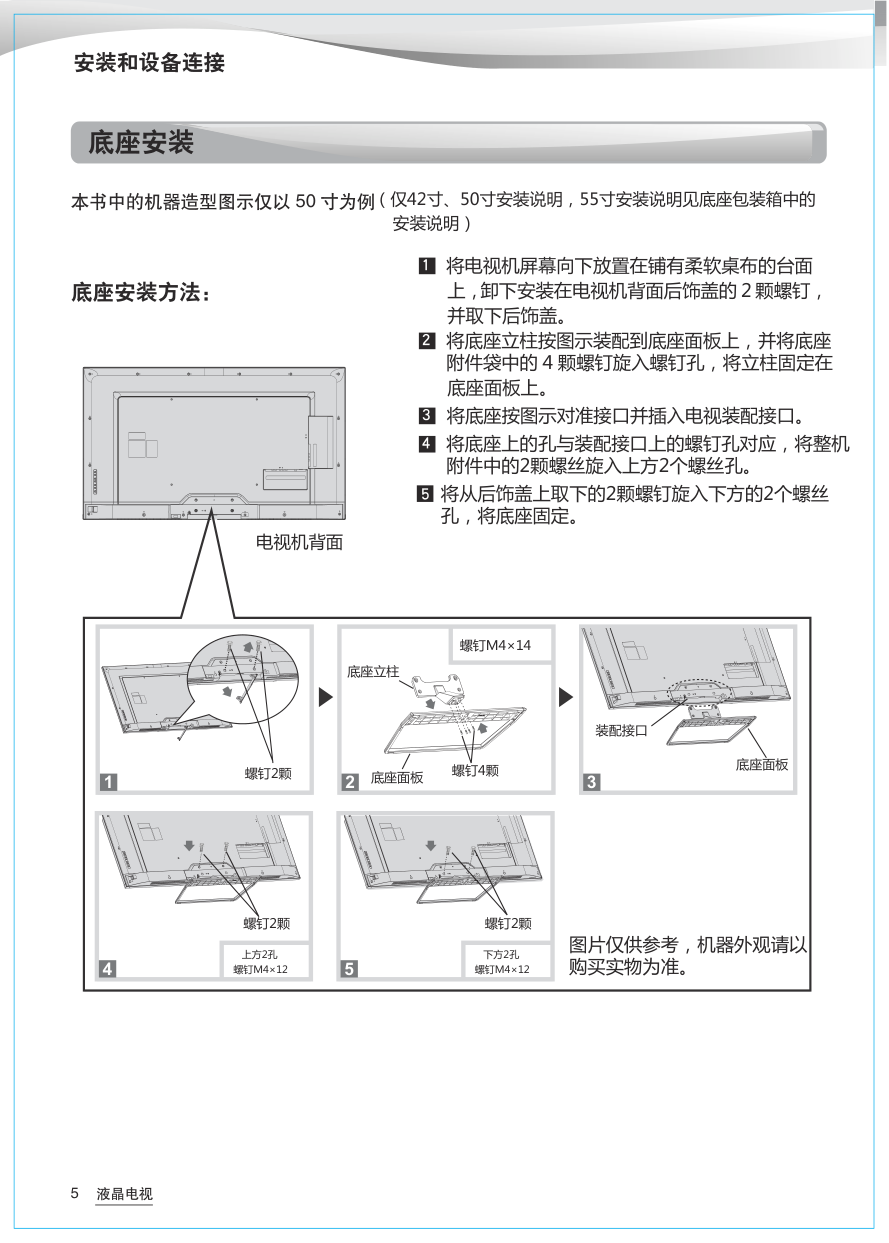 安装和设备连接

底座安装

本书中的机器造型图示仅以 50 寸为例（仅42寸、50寸安装说明，55寸安装说明见底座包装箱中的安装说明）

底座安装方法：

1 将电视机屏幕向下放置在铺有柔软桌布的台面上，卸下安装在电视机背面后饰盖的 2 颗螺钉，并取下后饰盖。

2 将底座立柱按图示装配到底座面板上，并将底座附件袋中的 4 颗螺钉旋入螺钉孔，将立柱固定在底座面板上。

3 将底座按图示对准接口并插入电视装配接口。

4 将底座上的孔与装配接口上的螺钉孔对应，将整机附件中的2颗螺丝旋入上方2个螺丝孔。

5 将从后饰盖上取下的2颗螺钉旋入下方的2个螺丝孔，将底座固定。

电视机背面

螺钉2颗
1

螺钉M4×14
底座立柱
底座面板
螺钉4颗
2

装配接口
底座面板
3

螺钉2颗
上方2孔
螺钉M4×12
4

螺钉2颗
下方2孔
螺钉M4×12
5

图片仅供参考，机器外观请以购买实物为准。

5 液晶电视