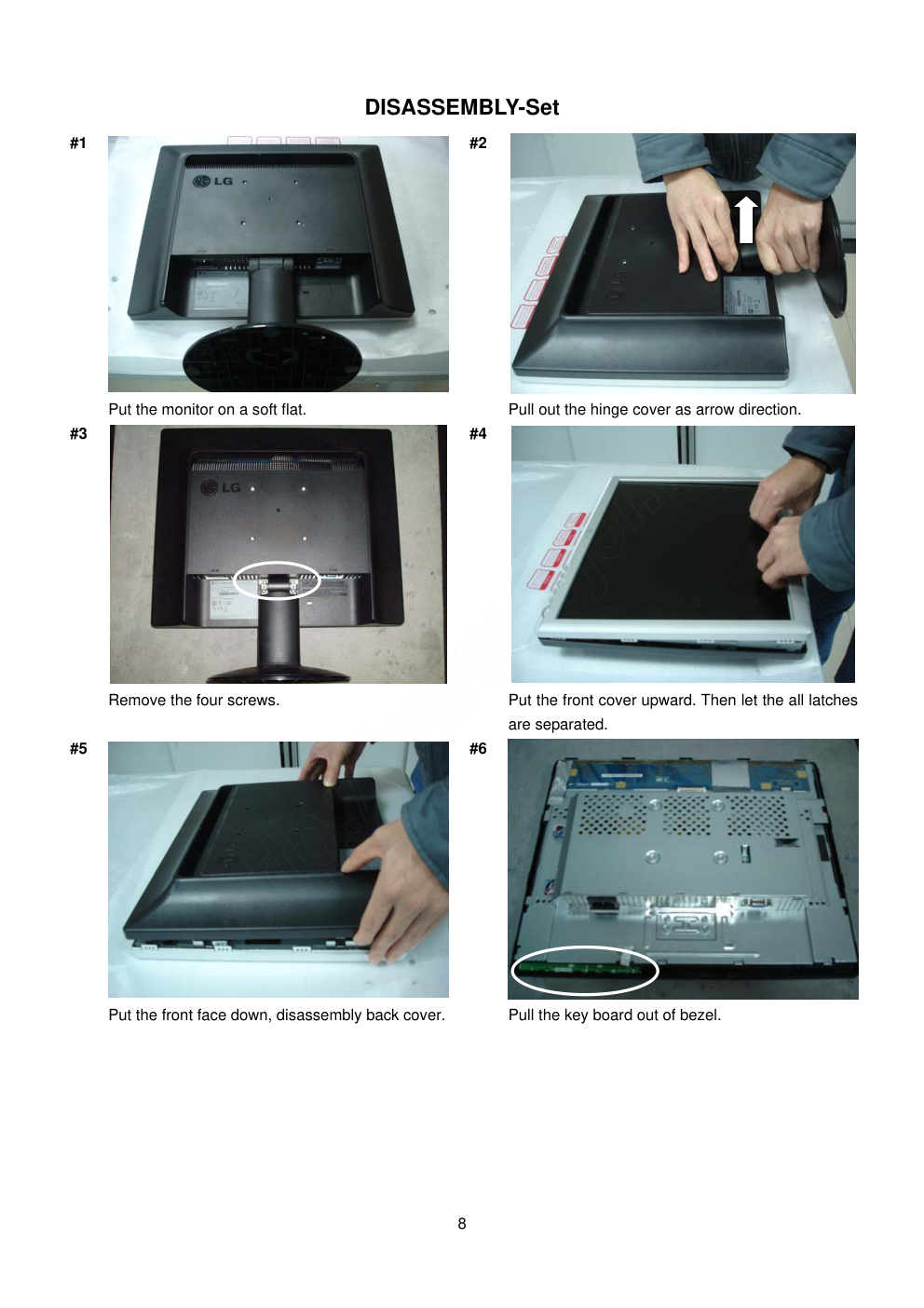 DISASSEMBLY-Set

#1

LG

Put the monitor on a soft flat.

#2

Pull out the hinge cover as arrow direction.

#3

LG

Remove the four screws.

#4

Put the front cover upward. Then let the all latches are separated.

#5

Put the front face down, disassembly back cover.

#6

Pull the key board out of bezel.

8