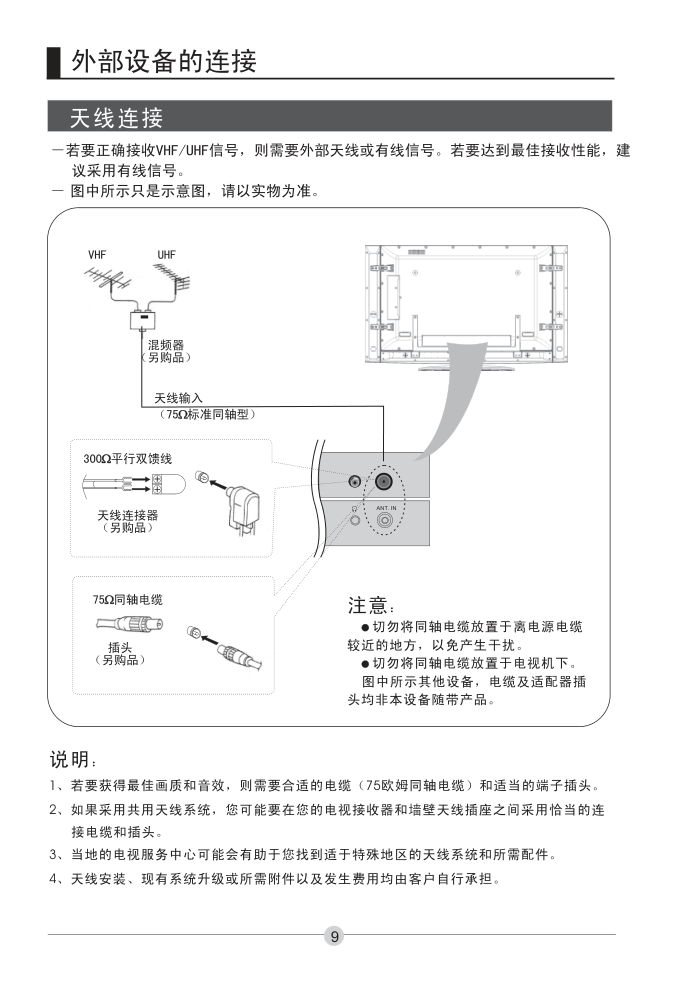 外部设备的连接

天线连接

—若要正确接收VHF/UHF信号，则需要外部天线或有线信号。若要达到最佳接收性能，建议采用有线信号。
— 图中所示只是示意图，请以实物为准。

VHF UHF

混频器
（另购品）

天线输入
（75Ω标准同轴型）

300Ω平行双馈线

天线连接器
（另购品）

ANT. IN

75Ω同轴电缆

插头
（另购品）

注意：
●切勿将同轴电缆放置于离电源电缆较近的地方，以免产生干扰。
●切勿将同轴电缆放置于电视机下。
图中所示其他设备，电缆及适配器插头均非本设备随带产品。

说明：
1、若要获得最佳画质和音效，则需要合适的电缆（75欧姆同轴电缆）和适当的端子插头。
2、如果采用共用天线系统，您可能要在您的电视接收器和墙壁天线插座之间采用恰当的连接电缆和插头。
3、当地的电视服务中心可能会有助于您找到适于特殊地区的天线系统和所需配件。
4、天线安装、现有系统升级或所需附件以及发生费用均由客户自行承担。

9