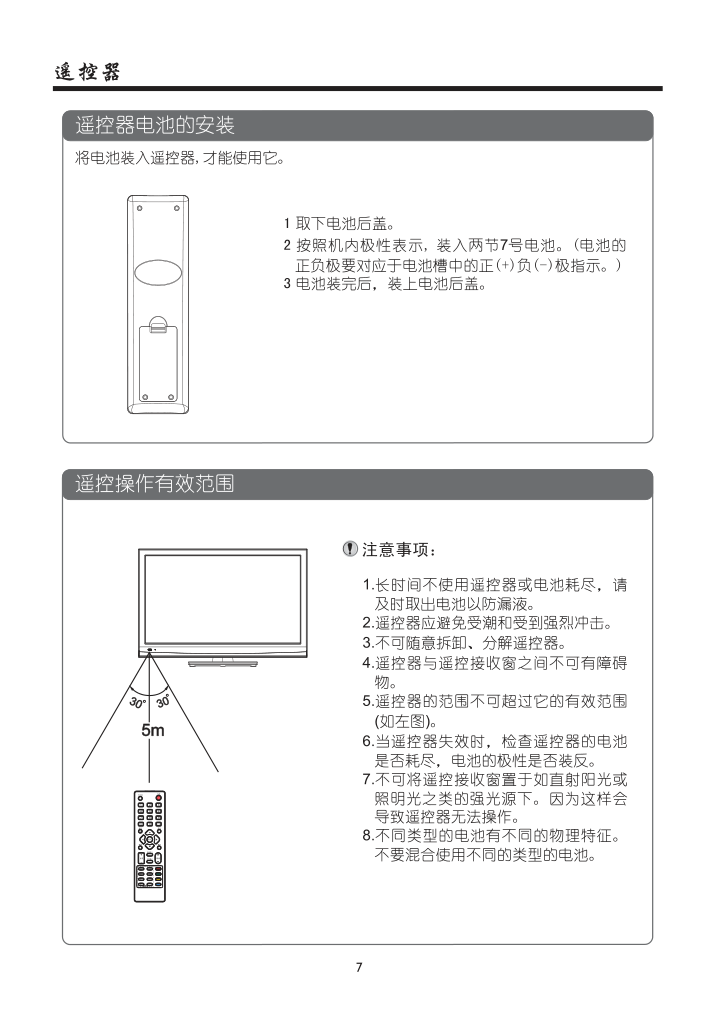 遥控器

遥控器电池的安装

将电池装入遥控器，才能使用它。

1 取下电池后盖。
2 按照机内极性表示，装入两节7号电池。（电池的正负极要对应于电池槽中的正(+)负(-)极指示。）
3 电池装完后，装上电池后盖。

遥控操作有效范围

30° 30°
5m

注意事项：

1.长时间不使用遥控器或电池耗尽，请及时取出电池以防漏液。
2.遥控器应避免受潮和受到强烈冲击。
3.不可随意拆卸、分解遥控器。
4.遥控器与遥控接收窗之间不可有障碍物。
5.遥控器的范围不可超过它的有效范围(如左图)。
6.当遥控器失效时，检查遥控器的电池是否耗尽，电池的极性是否装反。
7.不可将遥控接收窗置于如直射阳光或照明光之类的强光源下。因为这样会导致遥控器无法操作。
8.不同类型的电池有不同的物理特征。不要混合使用不同的类型的电池。

7