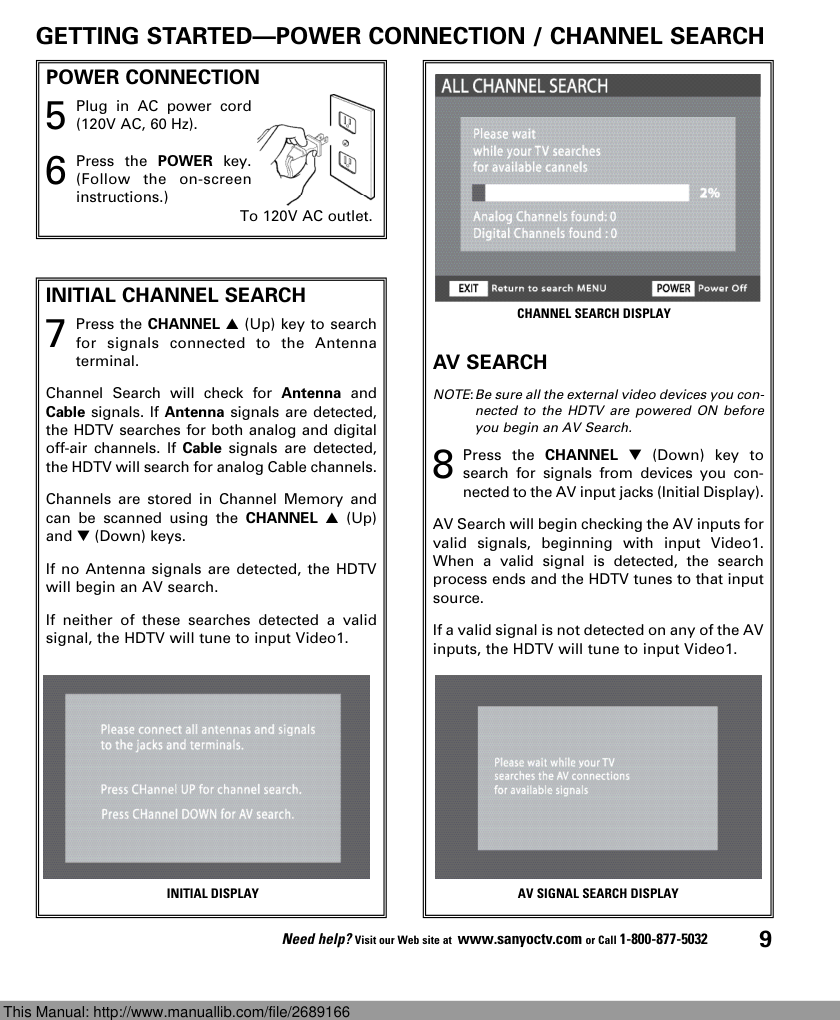 GETTING STARTED—POWER CONNECTION / CHANNEL SEARCH

POWER CONNECTION

5 Plug in AC power cord (120V AC, 60 Hz).

6 Press the POWER key. (Follow the on-screen instructions.)

To 120V AC outlet.

INITIAL CHANNEL SEARCH

7 Press the CHANNEL ▲ (Up) key to search for signals connected to the Antenna terminal.

Channel Search will check for Antenna and Cable signals. If Antenna signals are detected, the HDTV searches for both analog and digital off-air channels. If Cable signals are detected, the HDTV will search for analog Cable channels.

Channels are stored in Channel Memory and can be scanned using the CHANNEL ▲ (Up) and ▼ (Down) keys.

If no Antenna signals are detected, the HDTV will begin an AV search.

If neither of these searches detected a valid signal, the HDTV will tune to input Video1.

Please connect all antennas and signals to the jacks and terminals.

Press CHannel UP for channel search.

Press CHannel DOWN for AV search.

INITIAL DISPLAY

ALL CHANNEL SEARCH

Please wait while your TV searches for available cannels

2%

Analog Channels found: 0
Digital Channels found : 0

EXIT Return to search MENU POWER Power Off

CHANNEL SEARCH DISPLAY

AV SEARCH

NOTE: Be sure all the external video devices you connected to the HDTV are powered ON before you begin an AV Search.

8 Press the CHANNEL ▼ (Down) key to search for signals from devices you connected to the AV input jacks (Initial Display).

AV Search will begin checking the AV inputs for valid signals, beginning with input Video1. When a valid signal is detected, the search process ends and the HDTV tunes to that input source.

If a valid signal is not detected on any of the AV inputs, the HDTV will tune to input Video1.

Please wait while your TV searches the AV connections for available signals

AV SIGNAL SEARCH DISPLAY

Need help? Visit our Web site at www.sanyoctv.com or Call 1-800-877-5032 9

This Manual: http://www.manuallib.com/file/2689166