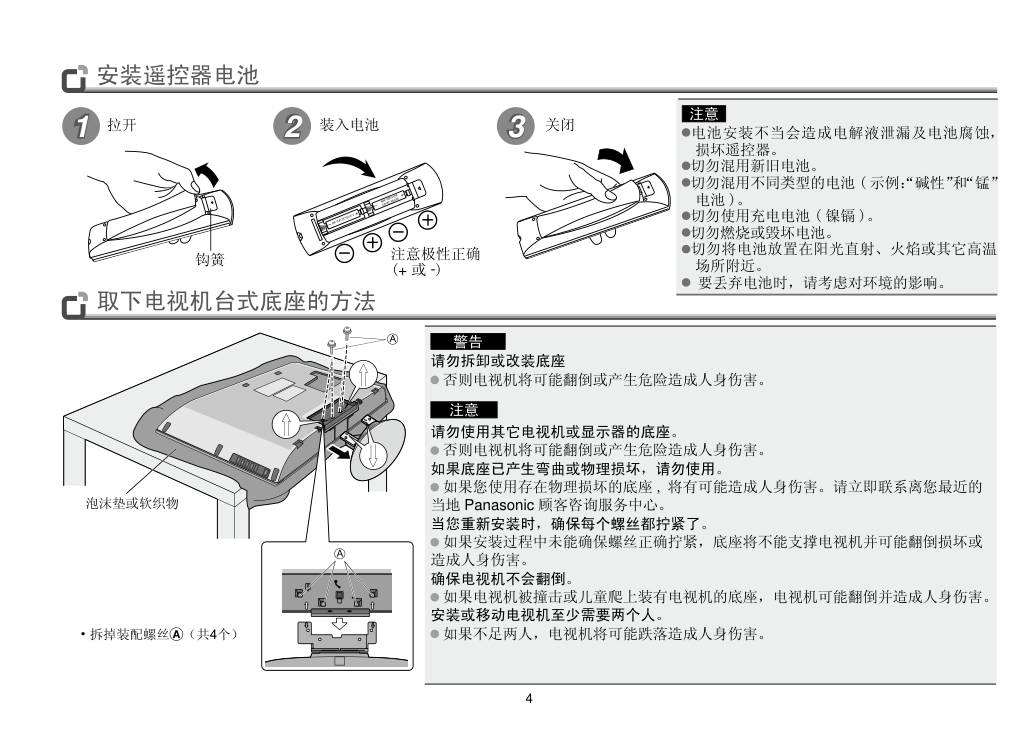 安装遥控器电池

1 拉开

钩簧

2 装入电池

注意极性正确
(+ 或 -)

3 关闭

注意
●电池安装不当会造成电解液泄漏及电池腐蚀，损坏遥控器。
●切勿混用新旧电池。
●切勿混用不同类型的电池（示例:“碱性”和“锰”电池）。
●切勿使用充电电池（镍镉）。
●切勿燃烧或毁坏电池。
●切勿将电池放置在阳光直射、火焰或其它高温场所附近。
● 要丢弃电池时，请考虑对环境的影响。

取下电视机台式底座的方法

Ⓐ

泡沫垫或软织物

Ⓐ

• 拆掉装配螺丝Ⓐ（共4个）

警告
请勿拆卸或改装底座
● 否则电视机将可能翻倒或产生危险造成人身伤害。

注意
请勿使用其它电视机或显示器的底座。
● 否则电视机将可能翻倒或产生危险造成人身伤害。
如果底座已产生弯曲或物理损坏，请勿使用。
● 如果您使用存在物理损坏的底座，将有可能造成人身伤害。请立即联系离您最近的当地 Panasonic 顾客咨询服务中心。
当您重新安装时，确保每个螺丝都拧紧了。
● 如果安装过程中未能确保螺丝正确拧紧，底座将不能支撑电视机并可能翻倒损坏或造成人身伤害。
确保电视机不会翻倒。
● 如果电视机被撞击或儿童爬上装有电视机的底座，电视机可能翻倒并造成人身伤害。
安装或移动电视机至少需要两个人。
● 如果不足两人，电视机将可能跌落造成人身伤害。

4