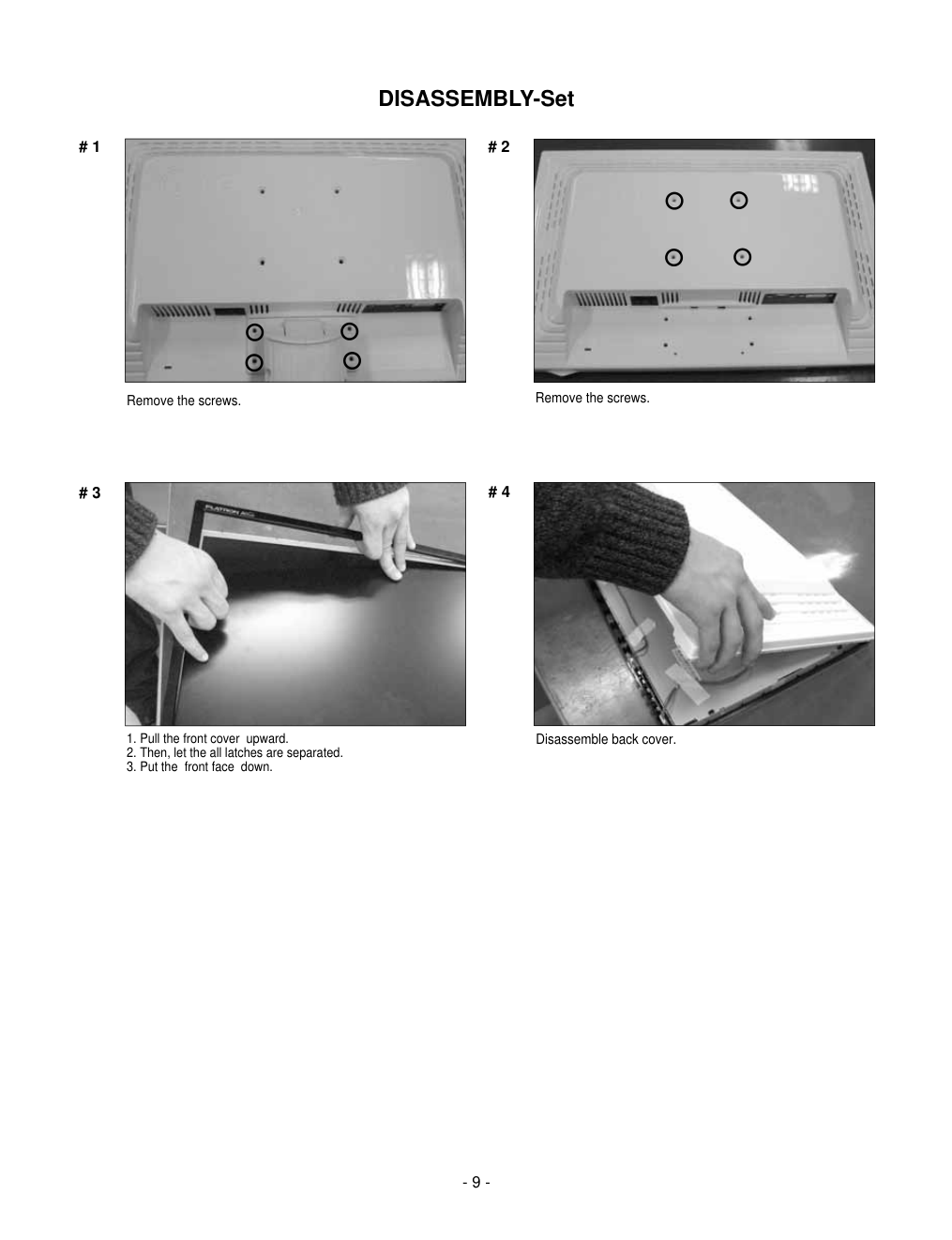 DISASSEMBLY-Set

# 1

Remove the screws.

# 2

Remove the screws.

# 3

FLATRON

1. Pull the front cover upward.
2. Then, let the all latches are separated.
3. Put the front face down.

# 4

Disassemble back cover.

- 9 -