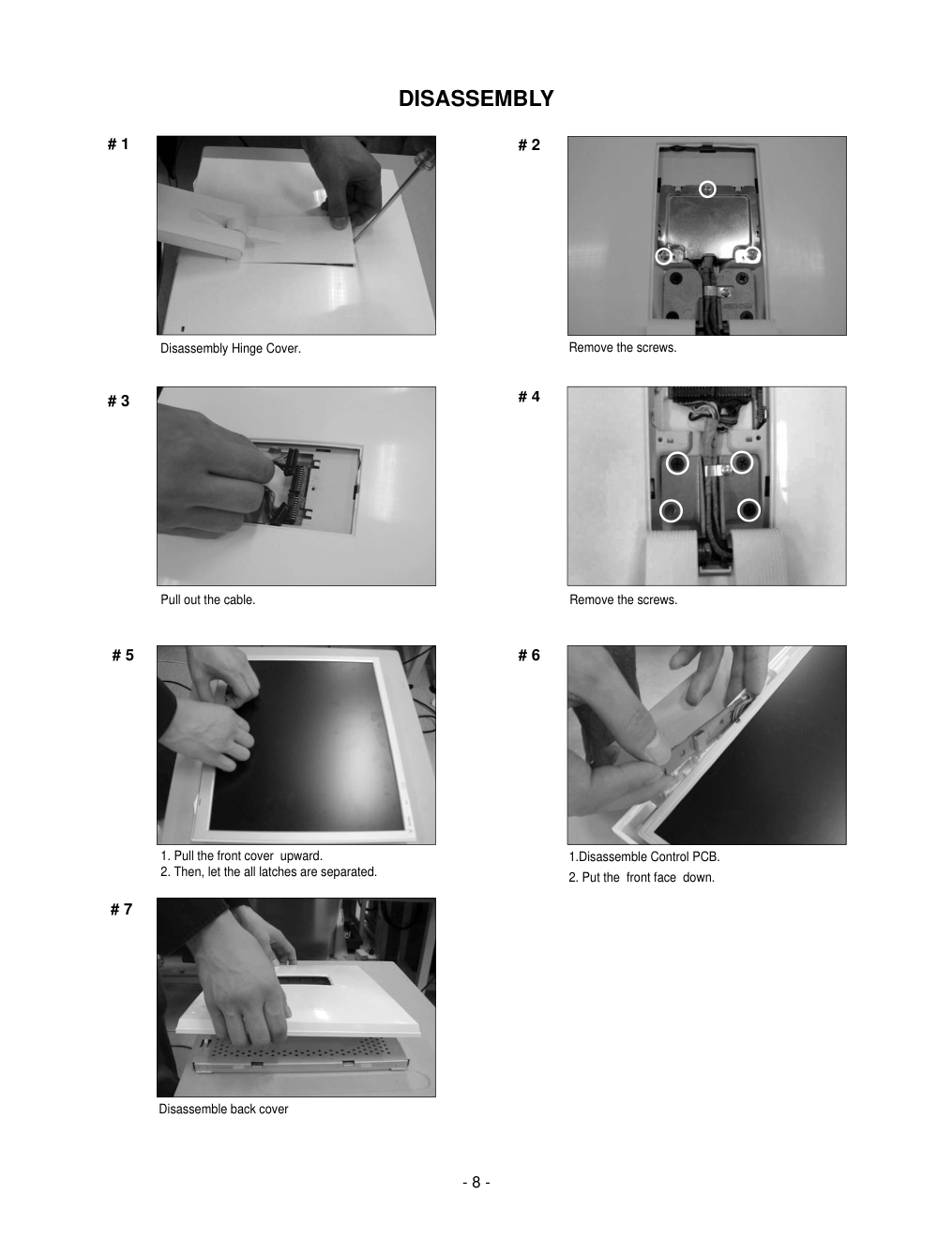 DISASSEMBLY

# 1

Disassembly Hinge Cover.

# 2

Remove the screws.

# 3

Pull out the cable.

# 4

Remove the screws.

# 5

1. Pull the front cover upward.
2. Then, let the all latches are separated.

# 6

1.Disassemble Control PCB.
2. Put the front face down.

# 7

Disassemble back cover

- 8 -