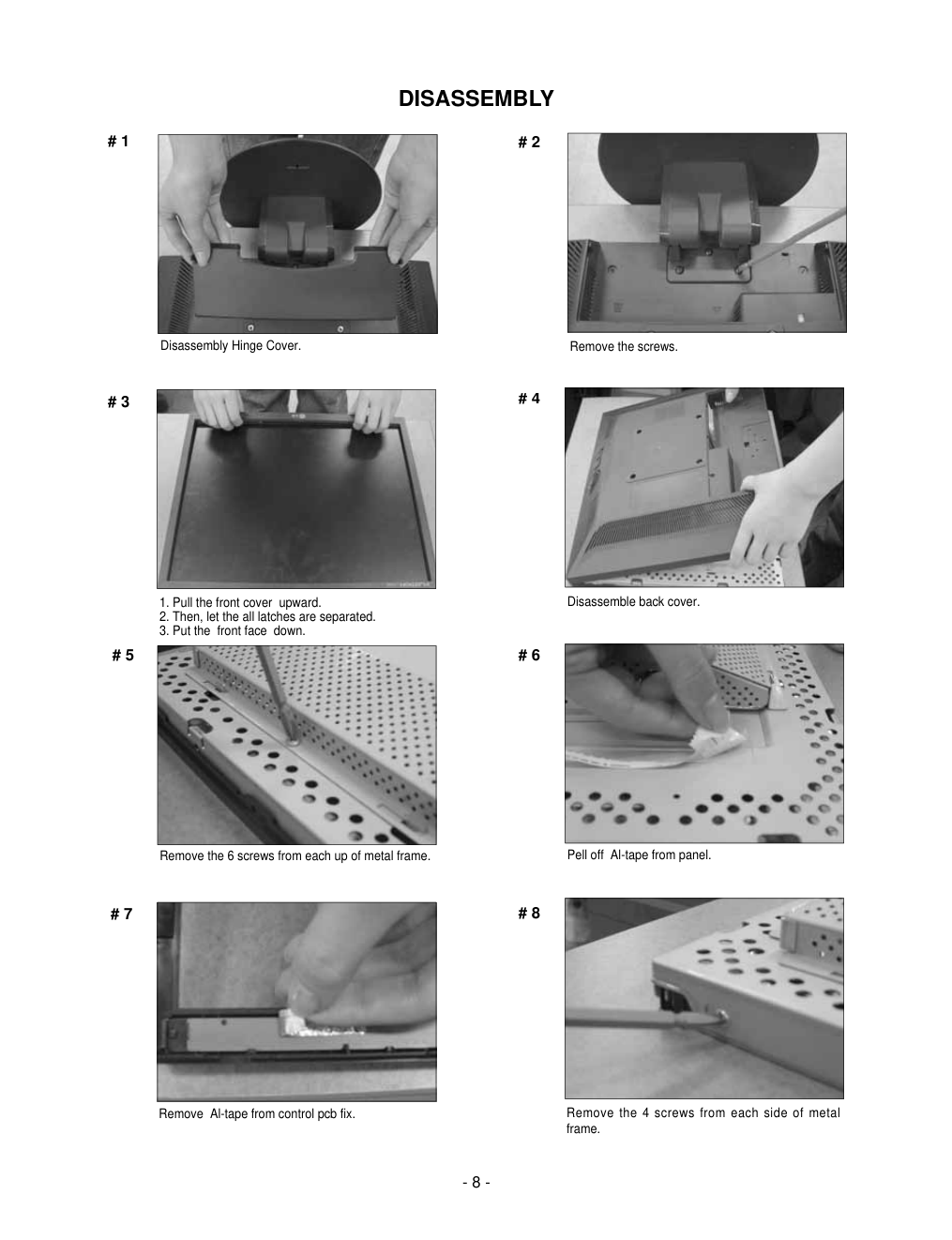 DISASSEMBLY

# 1

Disassembly Hinge Cover.

# 2

Remove the screws.

# 3

1. Pull the front cover upward.
2. Then, let the all latches are separated.
3. Put the front face down.

# 4

Disassemble back cover.

# 5

Remove the 6 screws from each up of metal frame.

# 6

Pell off Al-tape from panel.

# 7

Remove Al-tape from control pcb fix.

# 8

Remove the 4 screws from each side of metal frame.

- 8 -