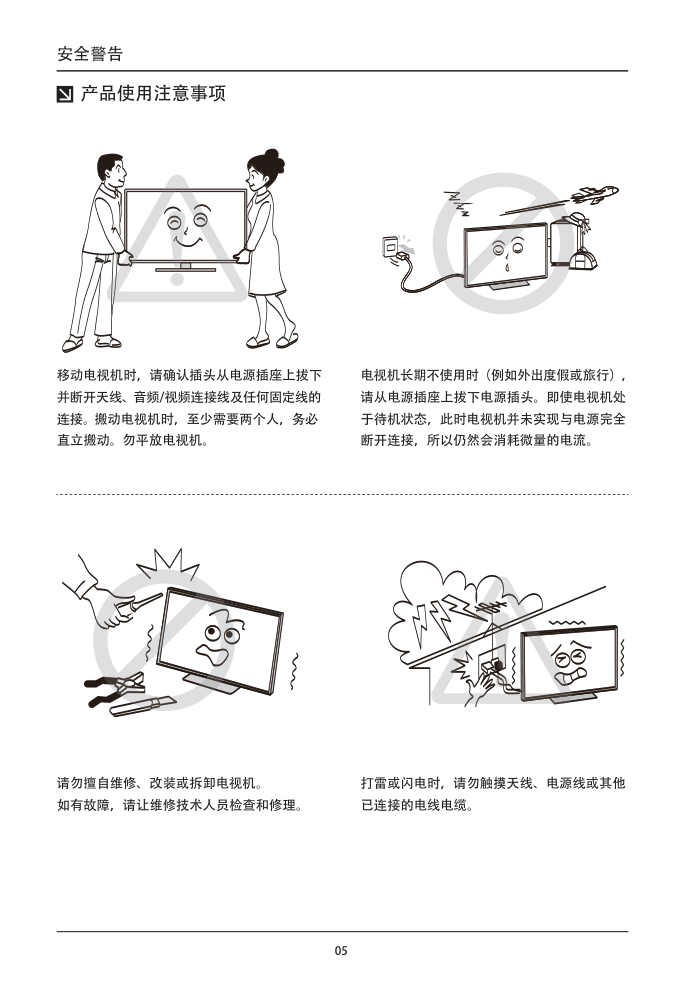 安全警告

产品使用注意事项

移动电视机时，请确认插头从电源插座上拔下并断开天线、音频/视频连接线及任何固定线的连接。搬动电视机时，至少需要两个人，务必直立搬动。勿平放电视机。

电视机长期不使用时（例如外出度假或旅行），请从电源插座上拔下电源插头。即使电视机处于待机状态，此时电视机并未实现与电源完全断开连接，所以仍然会消耗微量的电流。

请勿擅自维修、改装或拆卸电视机。
如有故障，请让维修技术人员检查和修理。

打雷或闪电时，请勿触摸天线、电源线或其他已连接的电线电缆。

05