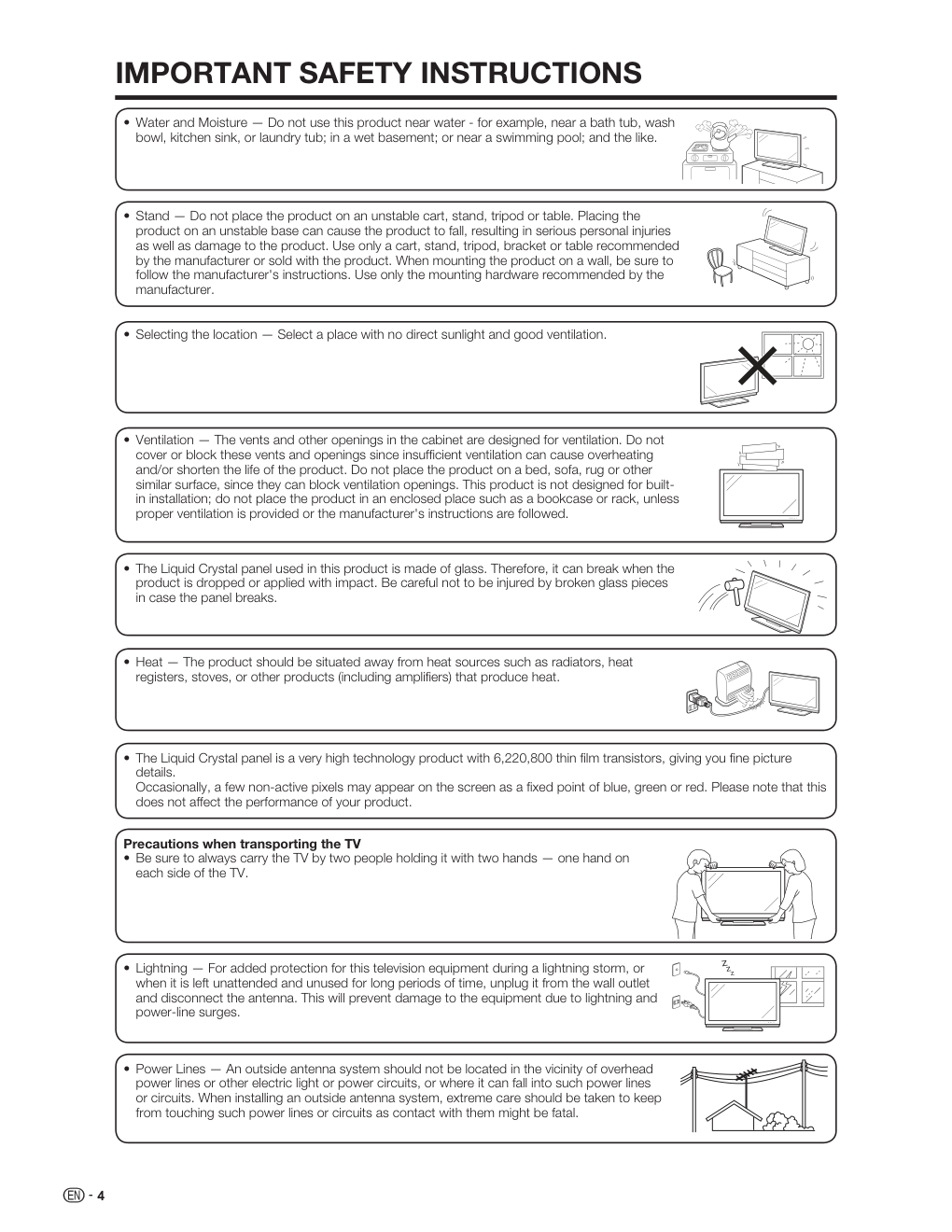 IMPORTANT SAFETY INSTRUCTIONS

• Water and Moisture — Do not use this product near water - for example, near a bath tub, wash bowl, kitchen sink, or laundry tub; in a wet basement; or near a swimming pool; and the like.

• Stand — Do not place the product on an unstable cart, stand, tripod or table. Placing the product on an unstable base can cause the product to fall, resulting in serious personal injuries as well as damage to the product. Use only a cart, stand, tripod, bracket or table recommended by the manufacturer or sold with the product. When mounting the product on a wall, be sure to follow the manufacturer's instructions. Use only the mounting hardware recommended by the manufacturer.

• Selecting the location — Select a place with no direct sunlight and good ventilation.

• Ventilation — The vents and other openings in the cabinet are designed for ventilation. Do not cover or block these vents and openings since insufficient ventilation can cause overheating and/or shorten the life of the product. Do not place the product on a bed, sofa, rug or other similar surface, since they can block ventilation openings. This product is not designed for built-in installation; do not place the product in an enclosed place such as a bookcase or rack, unless proper ventilation is provided or the manufacturer's instructions are followed.

• The Liquid Crystal panel used in this product is made of glass. Therefore, it can break when the product is dropped or applied with impact. Be careful not to be injured by broken glass pieces in case the panel breaks.

• Heat — The product should be situated away from heat sources such as radiators, heat registers, stoves, or other products (including amplifiers) that produce heat.

• The Liquid Crystal panel is a very high technology product with 6,220,800 thin film transistors, giving you fine picture details.
Occasionally, a few non-active pixels may appear on the screen as a fixed point of blue, green or red. Please note that this does not affect the performance of your product.

Precautions when transporting the TV
• Be sure to always carry the TV by two people holding it with two hands — one hand on each side of the TV.

• Lightning — For added protection for this television equipment during a lightning storm, or when it is left unattended and unused for long periods of time, unplug it from the wall outlet and disconnect the antenna. This will prevent damage to the equipment due to lightning and power-line surges.

• Power Lines — An outside antenna system should not be located in the vicinity of overhead power lines or other electric light or power circuits, or where it can fall into such power lines or circuits. When installing an outside antenna system, extreme care should be taken to keep from touching such power lines or circuits as contact with them might be fatal.

EN - 4