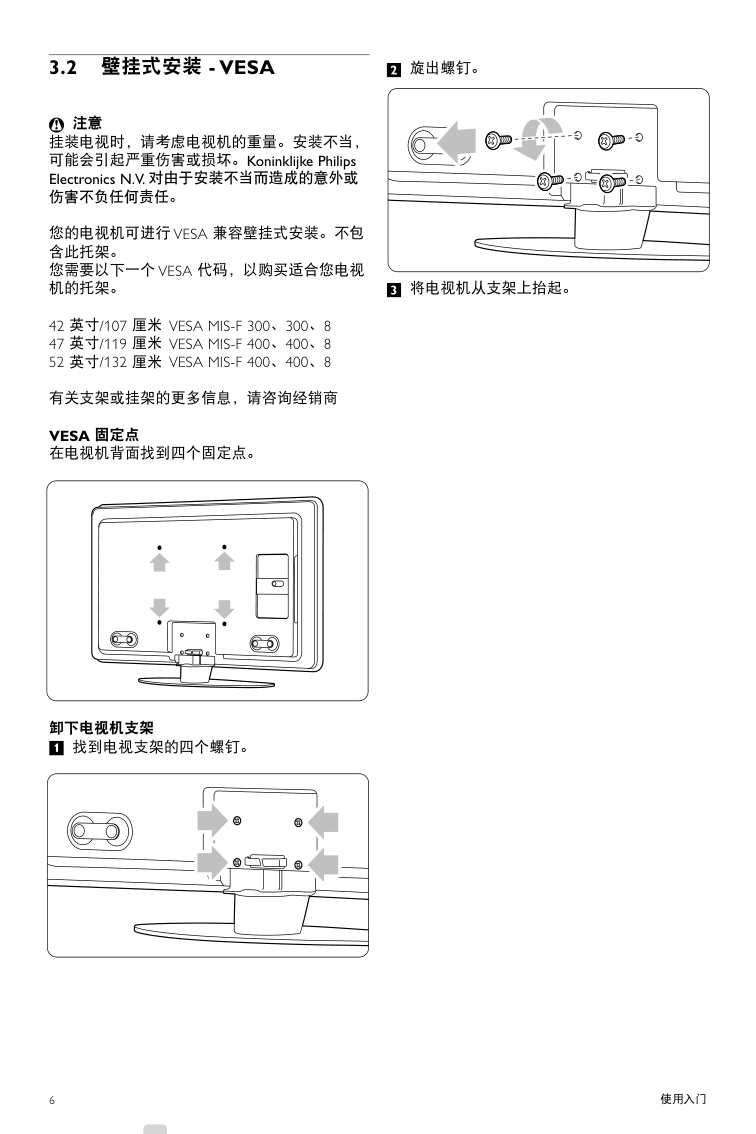 3.2 壁挂式安装 - VESA

注意
挂装电视时，请考虑电视机的重量。安装不当，可能会引起严重伤害或损坏。Koninklijke Philips Electronics N.V. 对由于安装不当而造成的意外或伤害不负任何责任。

您的电视机可进行 VESA 兼容壁挂式安装。不包含此托架。
您需要以下一个 VESA 代码，以购买适合您电视机的托架。

42 英寸/107 厘米 VESA MIS-F 300、300、8
47 英寸/119 厘米 VESA MIS-F 400、400、8
52 英寸/132 厘米 VESA MIS-F 400、400、8

有关支架或挂架的更多信息，请咨询经销商

VESA 固定点
在电视机背面找到四个固定点。

卸下电视机支架
1 找到电视支架的四个螺钉。

2 旋出螺钉。

3 将电视机从支架上抬起。

6

使用入门