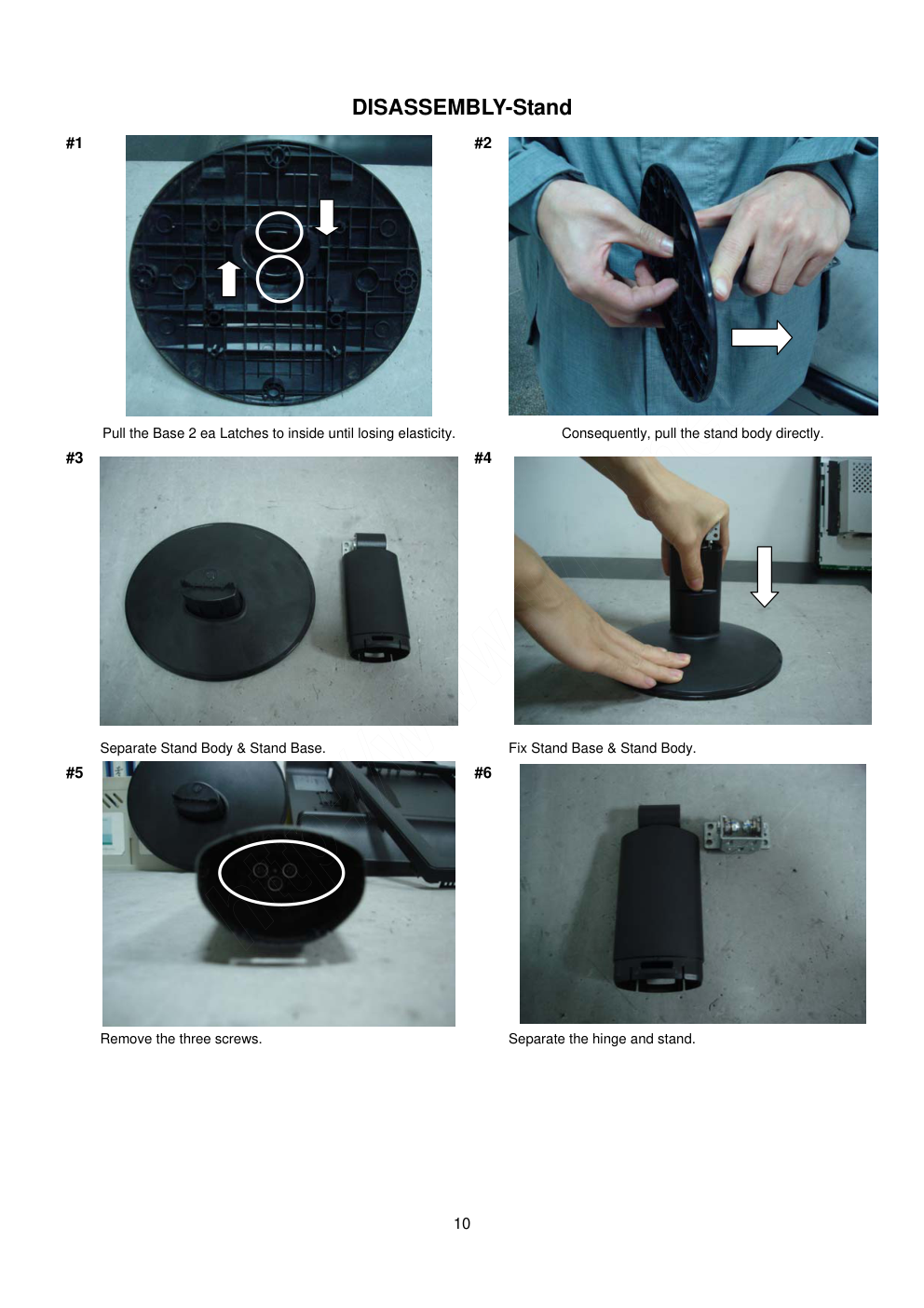 DISASSEMBLY-Stand

#1

Pull the Base 2 ea Latches to inside until losing elasticity.

#2

Consequently, pull the stand body directly.

#3

Separate Stand Body & Stand Base.

#4

Fix Stand Base & Stand Body.

#5

Remove the three screws.

#6

Separate the hinge and stand.

10