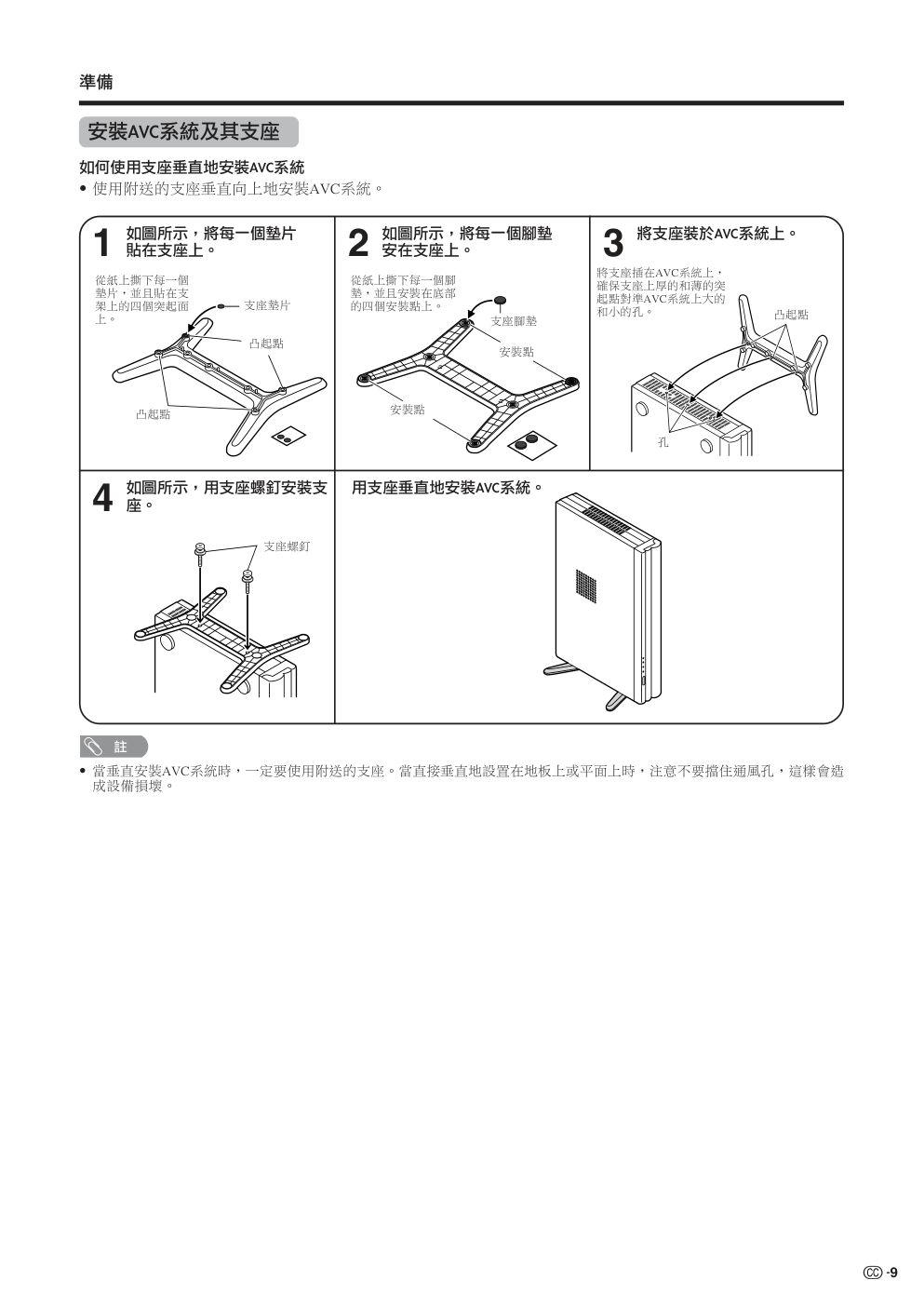 準備

安裝AVC系統及其支座

如何使用支座垂直地安裝AVC系統

• 使用附送的支座垂直向上地安裝AVC系統。

1 如圖所示，將每一個墊片貼在支座上。

從紙上撕下每一個墊片，並且貼在支架上的四個突起面上。

支座墊片

凸起點

凸起點

2 如圖所示，將每一個腳墊安在支座上。

從紙上撕下每一個腳墊，並且安裝在底部的四個安裝點上。

支座腳墊

安裝點

安裝點

3 將支座裝於AVC系統上。

將支座插在AVC系統上，確保支座上厚的和薄的突起點對準AVC系統上大的和小的孔。

凸起點

孔

4 如圖所示，用支座螺釘安裝支座。

支座螺釘

用支座垂直地安裝AVC系統。

註

• 當垂直安裝AVC系統時，一定要使用附送的支座。當直接垂直地設置在地板上或平面上時，注意不要擋住通風孔，這樣會造成設備損壞。

CC -9