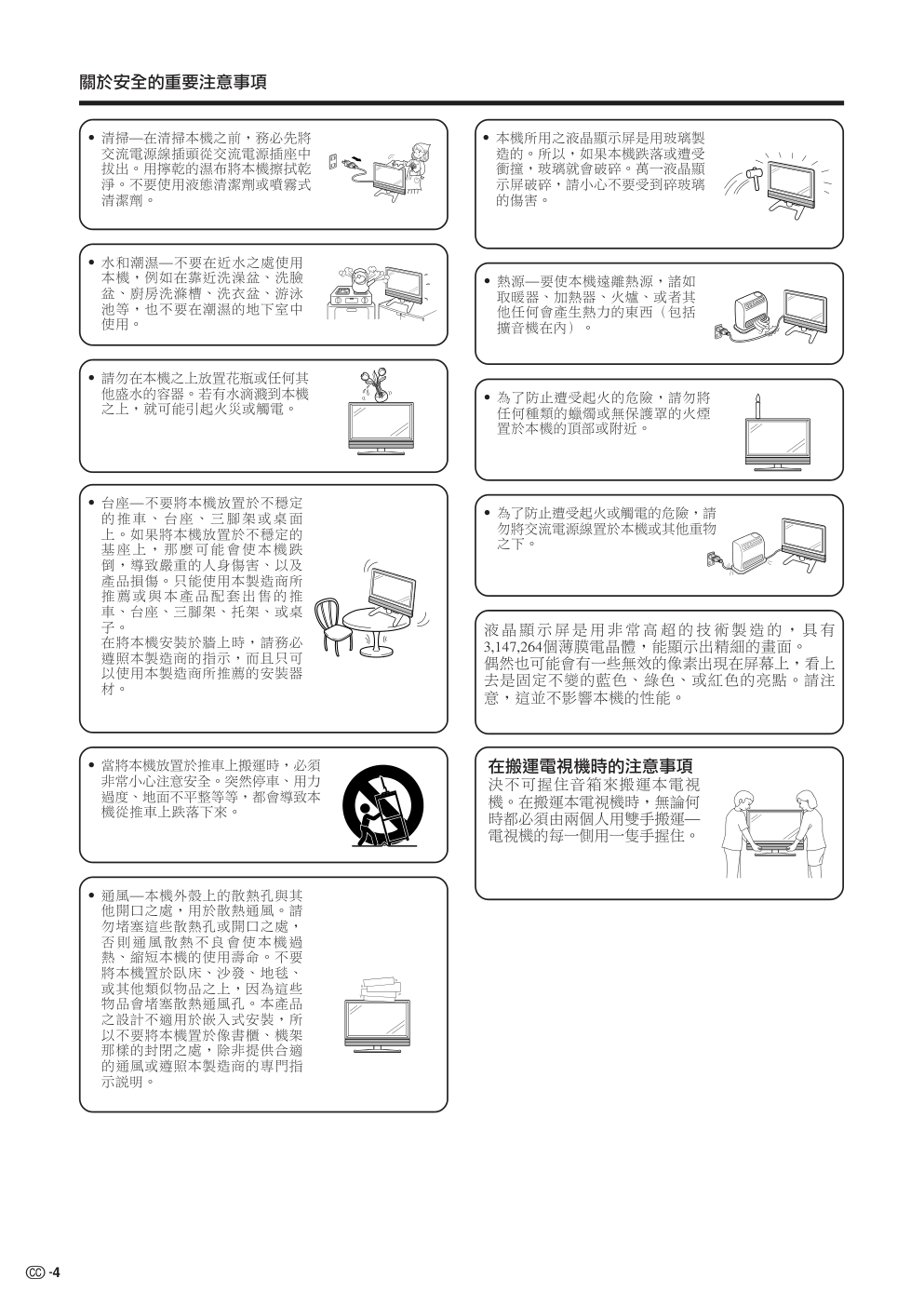 關於安全的重要注意事項

• 清掃—在清掃本機之前，務必先將交流電源線插頭從交流電源插座中拔出。用擰乾的濕布將本機擦拭乾淨。不要使用液態清潔劑或噴霧式清潔劑。

• 水和潮濕—不要在近水之處使用本機，例如在靠近洗澡盆、洗臉盆、廚房洗滌槽、洗衣盆、游泳池等，也不要在潮濕的地下室中使用。

• 請勿在本機之上放置花瓶或任何其他盛水的容器。若有水滴濺到本機之上，就可能引起火災或觸電。

• 台座—不要將本機放置於不穩定的推車、台座、三腳架或桌面上。如果將本機放置於不穩定的基座上，那麼可能會使本機跌倒，導致嚴重的人身傷害、以及產品損傷。只能使用本製造商所推薦或與本產品配套出售的推車、台座、三腳架、托架、或桌子。
在將本機安裝於牆上時，請務必遵照本製造商的指示，而且只可以使用本製造商所推薦的安裝器材。

• 當將本機放置於推車上搬運時，必須非常小心注意安全。突然停車、用力過度、地面不平整等等，都會導致本機從推車上跌落下來。

• 通風—本機外殼上的散熱孔與其他開口之處，用於散熱通風。請勿堵塞這些散熱孔或開口之處，否則通風散熱不良會使本機過熱、縮短本機的使用壽命。不要將本機置於臥床、沙發、地毯、或其他類似物品之上，因為這些物品會堵塞散熱通風孔。本產品之設計不適用於嵌入式安裝，所以不要將本機置於像書櫃、機架那樣的封閉之處，除非提供合適的通風或遵照本製造商的專門指示說明。

• 本機所用之液晶顯示屏是用玻璃製造的。所以，如果本機跌落或遭受衝撞，玻璃就會破碎。萬一液晶顯示屏破碎，請小心不要受到碎玻璃的傷害。

• 熱源—要使本機遠離熱源，諸如取暖器、加熱器、火爐、或者其他任何會產生熱力的東西（包括擴音機在內）。

• 為了防止遭受起火的危險，請勿將任何種類的蠟燭或無保護罩的火煙置於本機的頂部或附近。

• 為了防止遭受起火或觸電的危險，請勿將交流電源線置於本機或其他重物之下。

液晶顯示屏是用非常高超的技術製造的，具有3,147,264個薄膜電晶體，能顯示出精細的畫面。
偶然也可能會有一些無效的像素出現在屏幕上，看上去是固定不變的藍色、綠色、或紅色的亮點。請注意，這並不影響本機的性能。

在搬運電視機時的注意事項
決不可握住音箱來搬運本電視機。在搬運本電視機時，無論何時都必須由兩個人用雙手搬運—電視機的每一側用一隻手握住。

CC -4