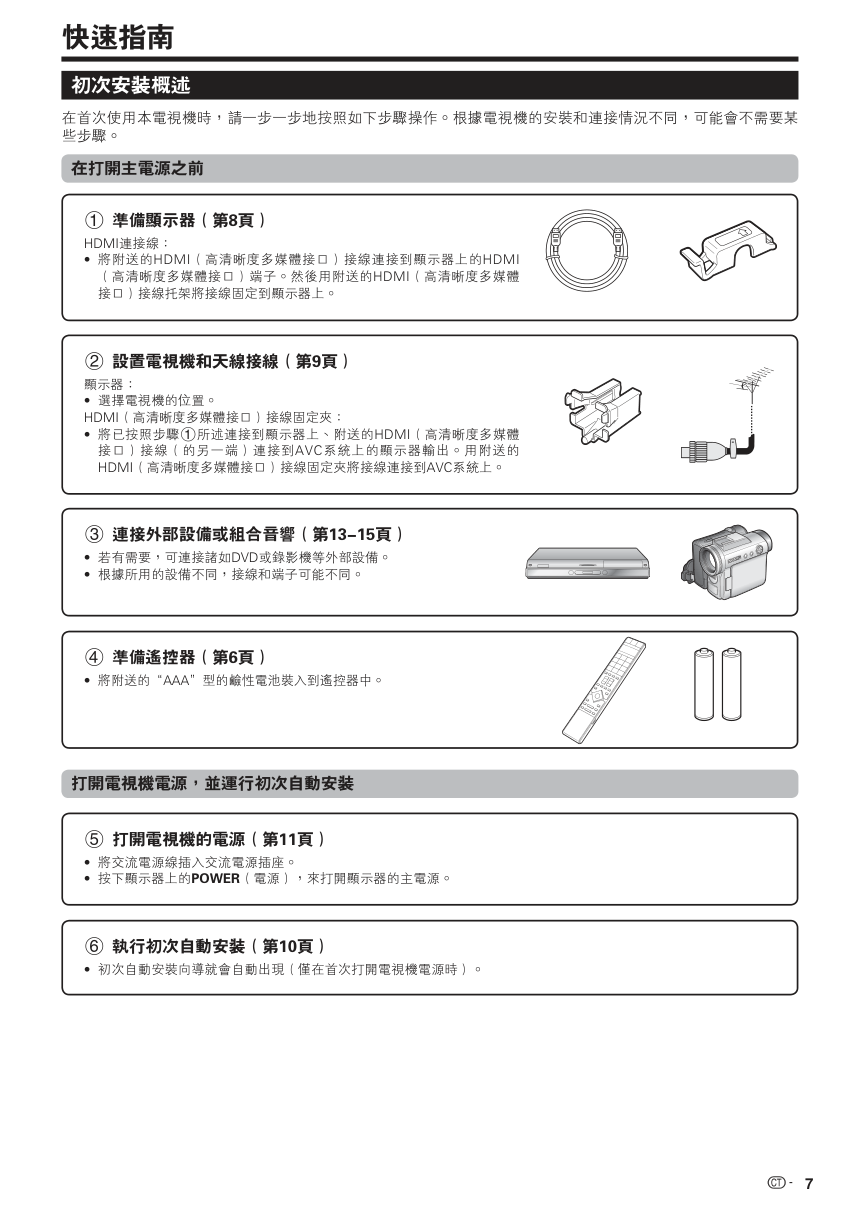 快速指南

初次安裝概述

在首次使用本電視機時，請一步一步地按照如下步驟操作。根據電視機的安裝和連接情況不同，可能會不需要某些步驟。

在打開主電源之前

① 準備顯示器（第8頁）

HDMI連接線：
• 將附送的HDMI（高清晰度多媒體接口）接線連接到顯示器上的HDMI（高清晰度多媒體接口）端子。然後用附送的HDMI（高清晰度多媒體接口）接線托架將接線固定到顯示器上。

② 設置電視機和天線接線（第9頁）

顯示器：
• 選擇電視機的位置。
HDMI（高清晰度多媒體接口）接線固定夾：
• 將已按照步驟①所述連接到顯示器上、附送的HDMI（高清晰度多媒體接口）接線（的另一端）連接到AVC系統上的顯示器輸出。用附送的HDMI（高清晰度多媒體接口）接線固定夾將接線連接到AVC系統上。

③ 連接外部設備或組合音響（第13–15頁）

• 若有需要，可連接諸如DVD或錄影機等外部設備。
• 根據所用的設備不同，接線和端子可能不同。

④ 準備遙控器（第6頁）

• 將附送的“AAA”型的鹼性電池裝入到遙控器中。

打開電視機電源，並運行初次自動安裝

⑤ 打開電視機的電源（第11頁）

• 將交流電源線插入交流電源插座。
• 按下顯示器上的POWER（電源），來打開顯示器的主電源。

⑥ 執行初次自動安裝（第10頁）

• 初次自動安裝向導就會自動出現（僅在首次打開電視機電源時）。

CT - 7