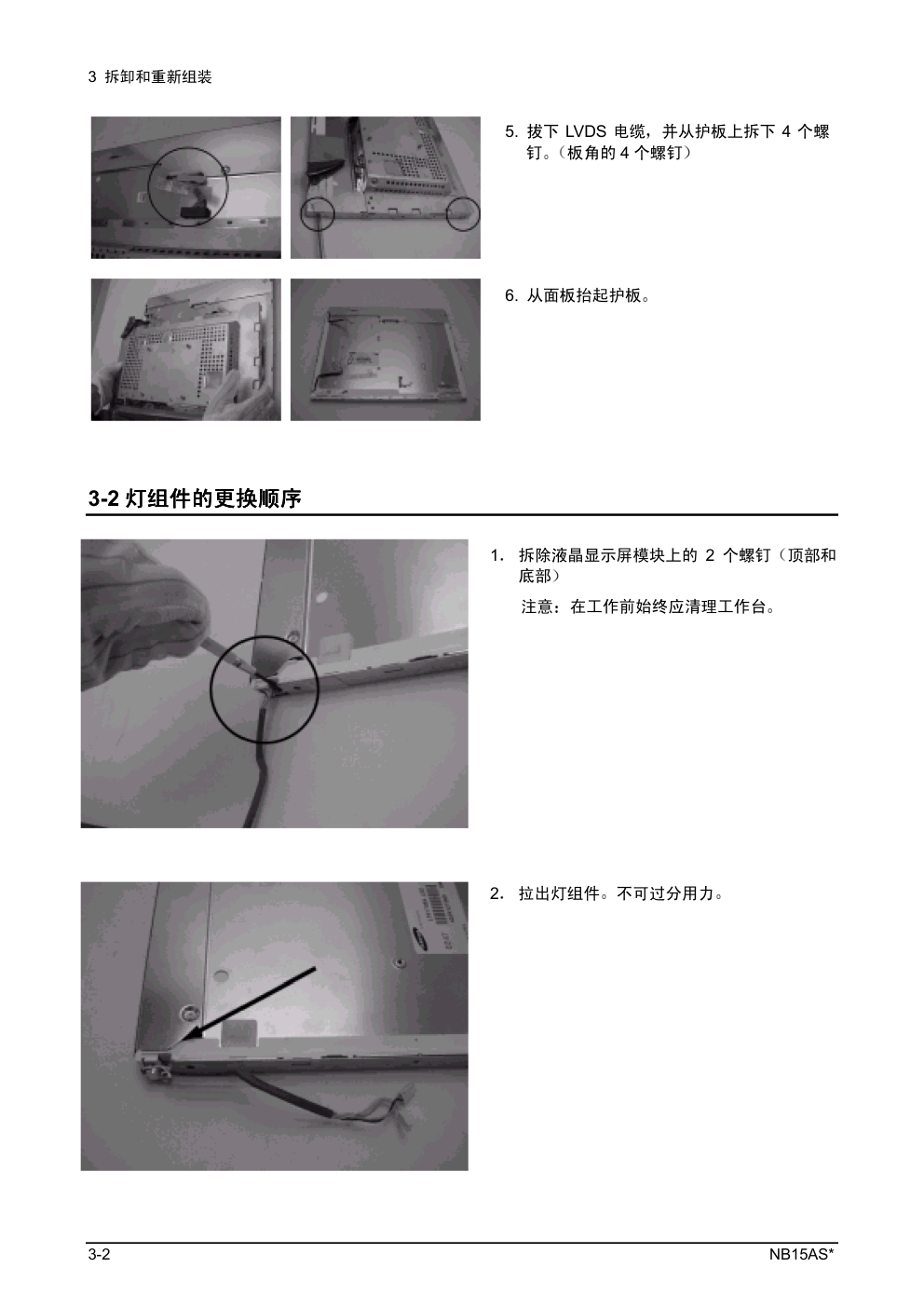 3 拆卸和重新组装

5. 拔下 LVDS 电缆，并从护板上拆下 4 个螺钉。（板角的 4 个螺钉）

6. 从面板抬起护板。

3-2 灯组件的更换顺序

1. 拆除液晶显示屏模块上的 2 个螺钉（顶部和底部）

注意：在工作前始终应清理工作台。

2. 拉出灯组件。不可过分用力。

3-2

NB15AS*